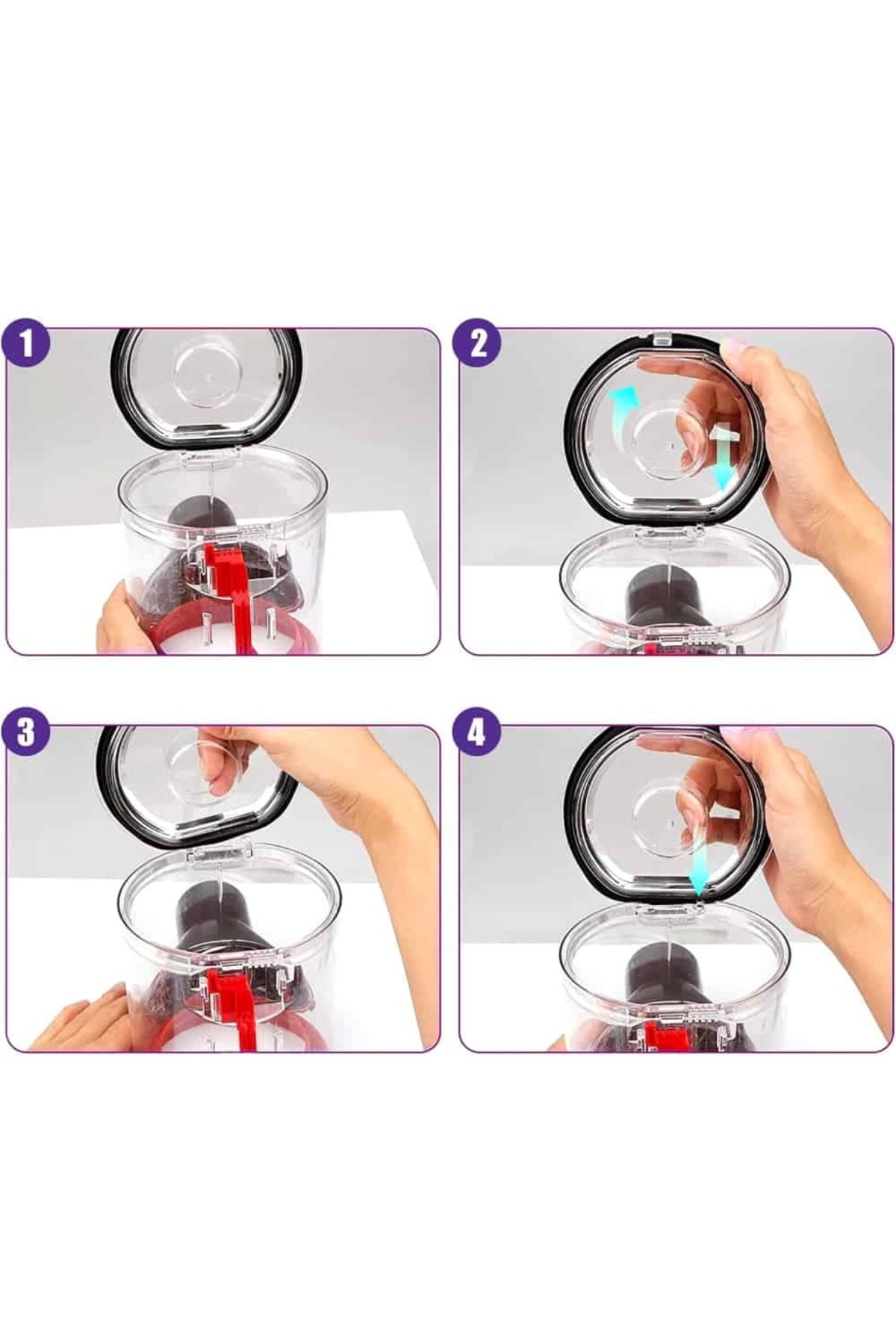 1

2

3

4