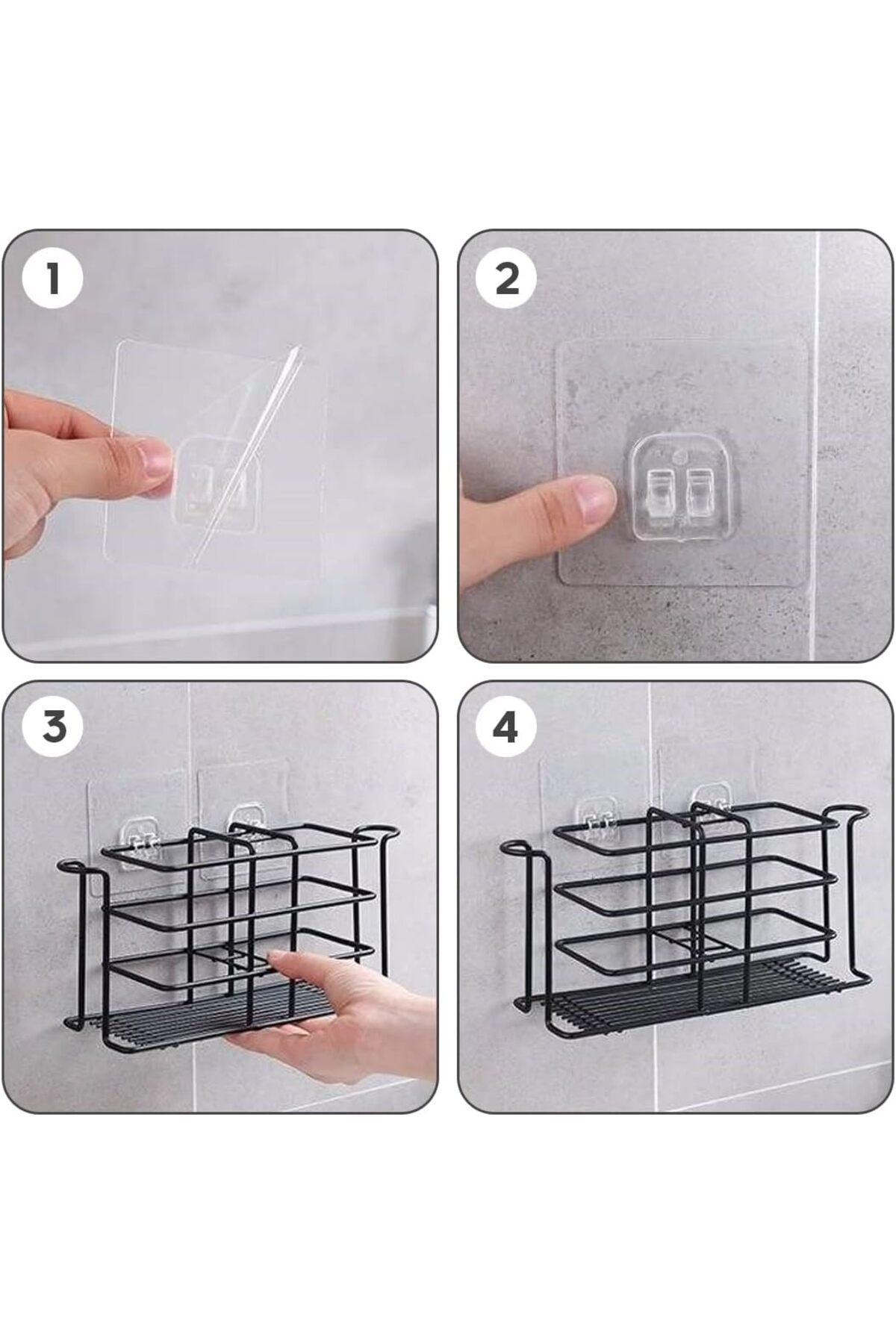 1

2

3

4