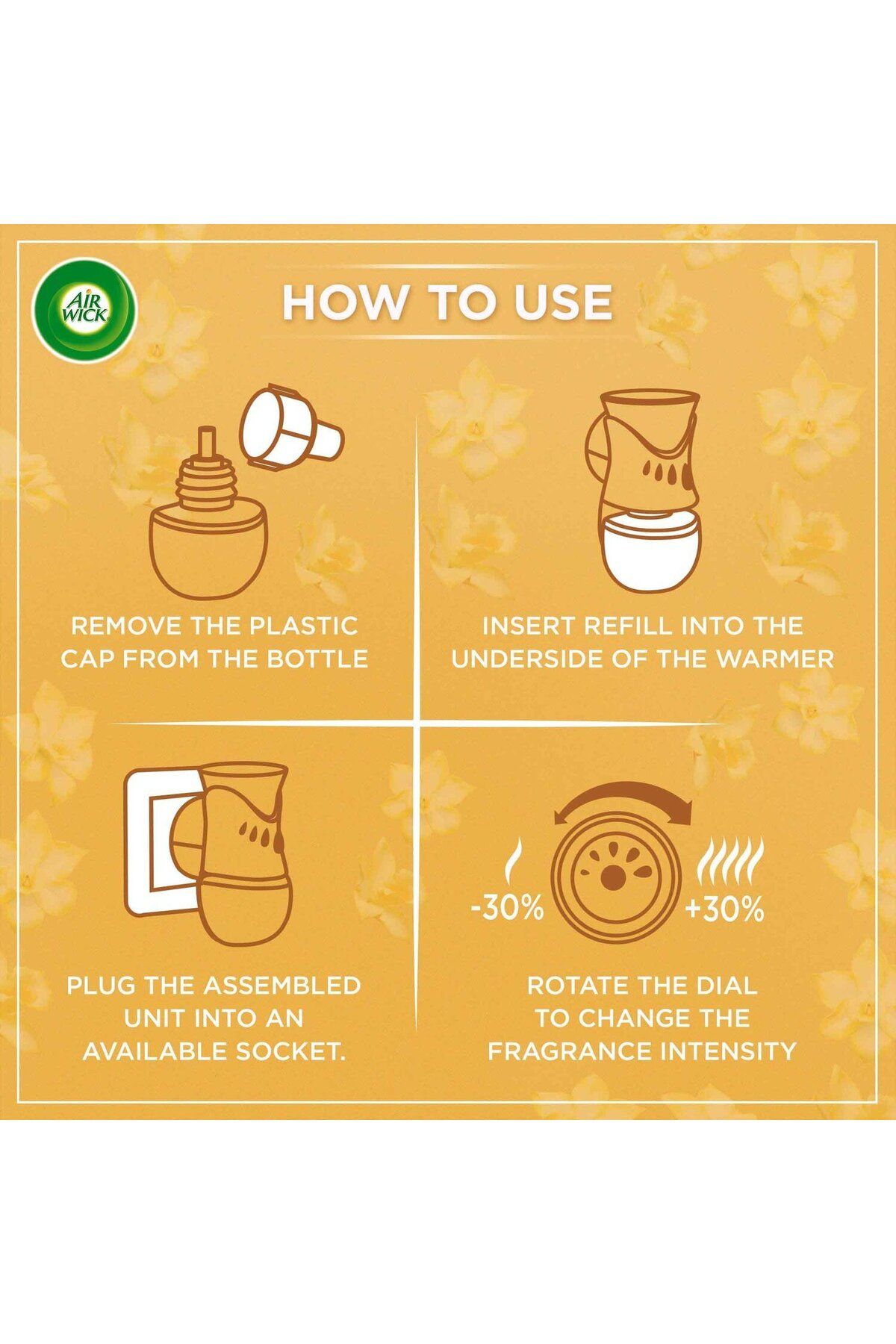 AIR WICK

HOW TO USE

REMOVE THE PLASTIC CAP FROM THE BOTTLE

INSERT REFILL INTO THE UNDERSIDE OF THE WARMER

PLUG THE ASSEMBLED UNIT INTO AN AVAILABLE SOCKET.

-30%

+30%

ROTATE THE DIAL TO CHANGE THE FRAGRANCE INTENSITY