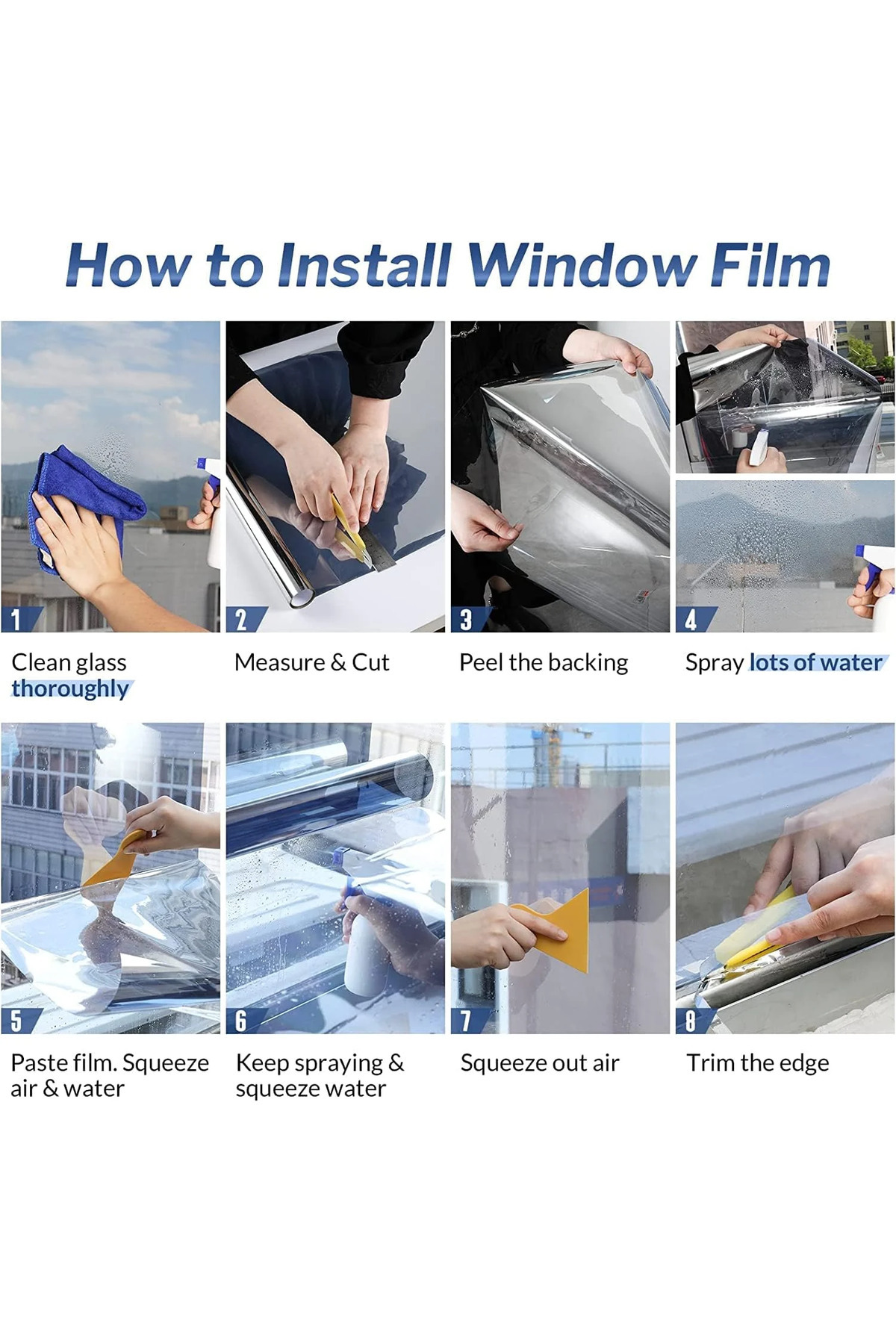 How to Install Window Film

1

Clean glass thoroughly

2

Measure & Cut

3

Peel the backing

4

Spray lots of water

5

Paste film. Squeeze air & water

6

Keep spraying & squeeze water

7

Squeeze out air

8

Trim the edge