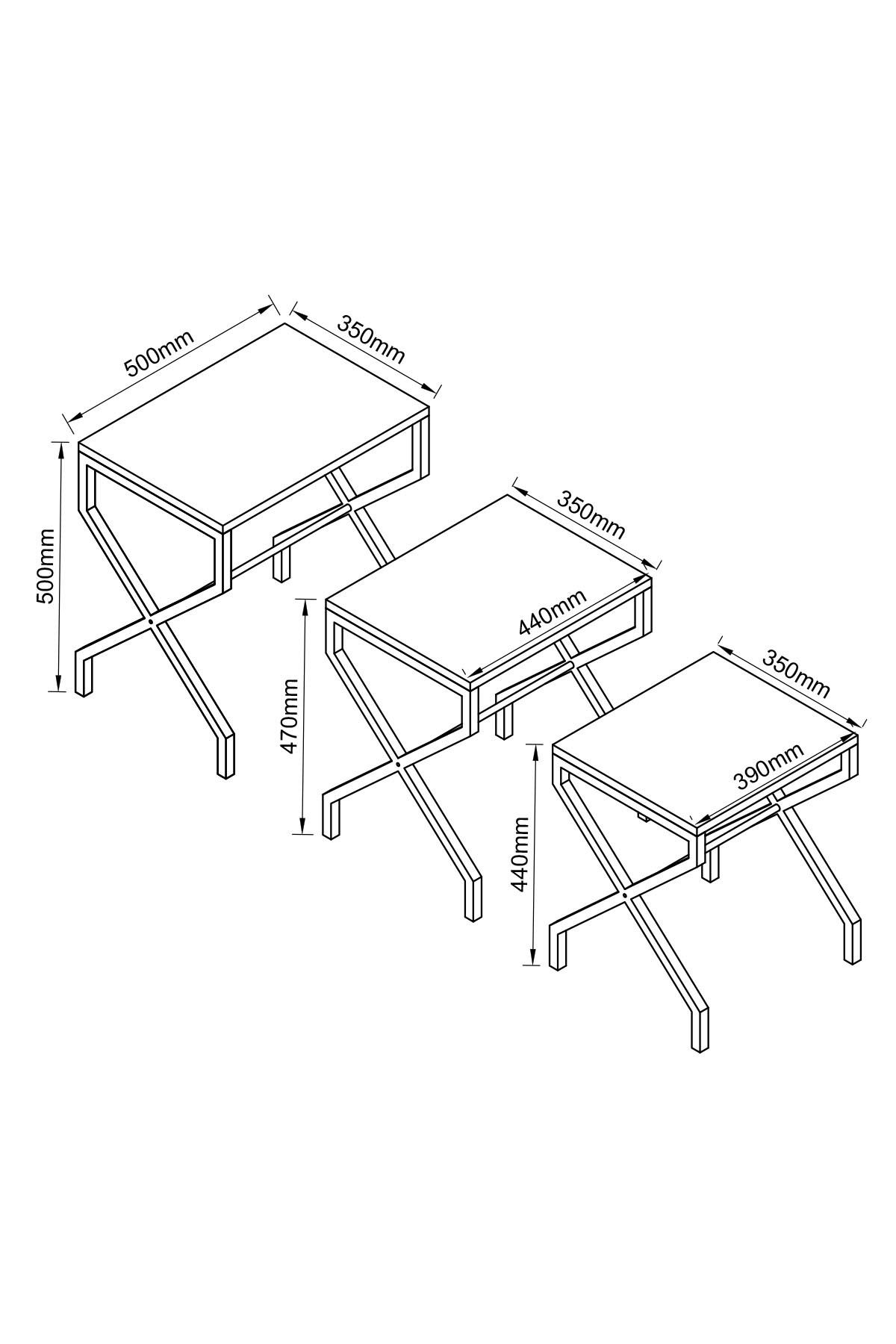 500mm
350mm
500mm
350mm
440mm
470mm
350mm
390mm
440mm