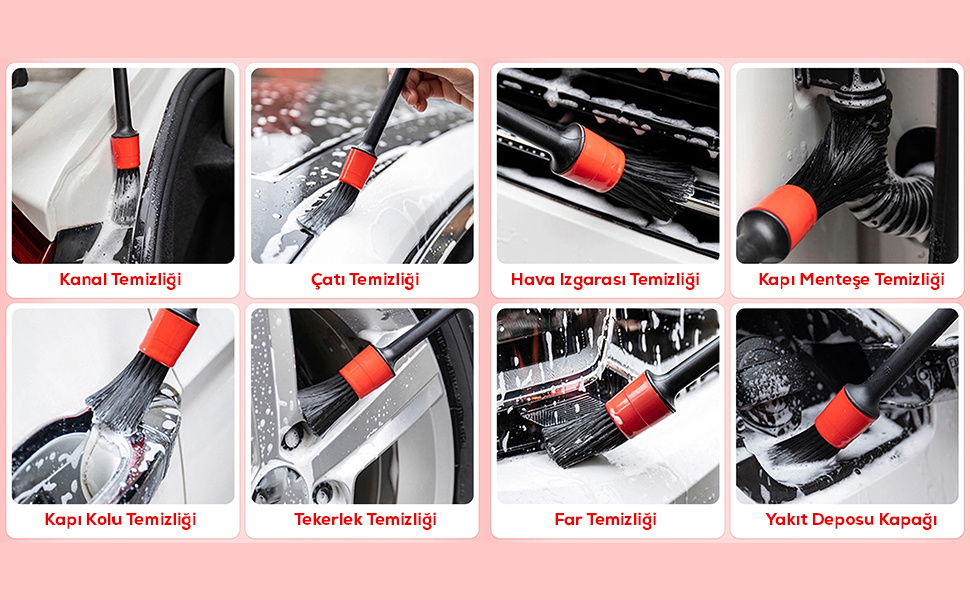 Kanal Temizliği

Çatı Temizliği

Hava Izgarası Temizliği

Kapı Menteşe Temizliği

Kapı Kolu Temizliği

Tekerlek Temizliği

Far Temizliği

Yakıt Deposu Kapağı