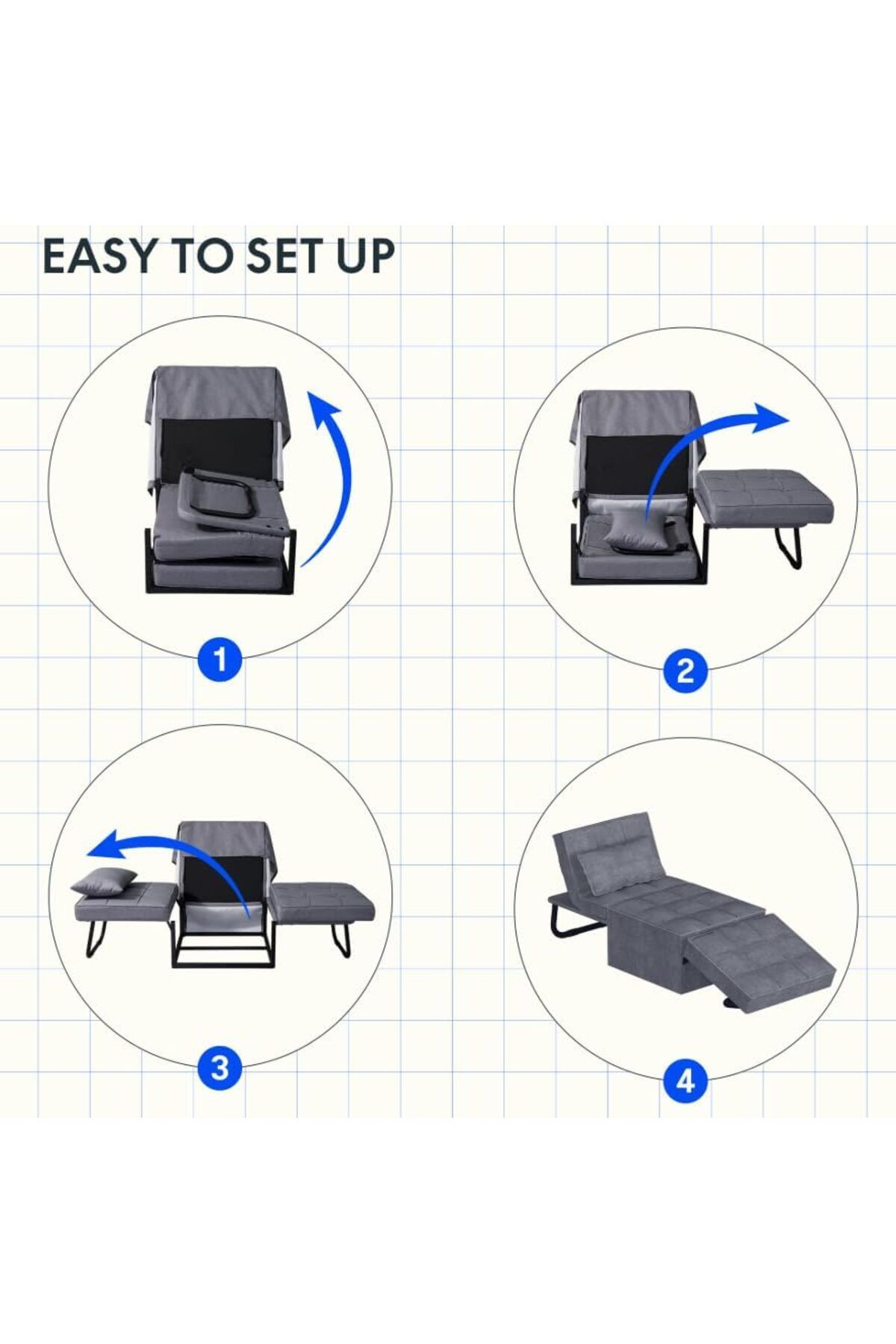 EASY TO SET UP

1

2

3

4