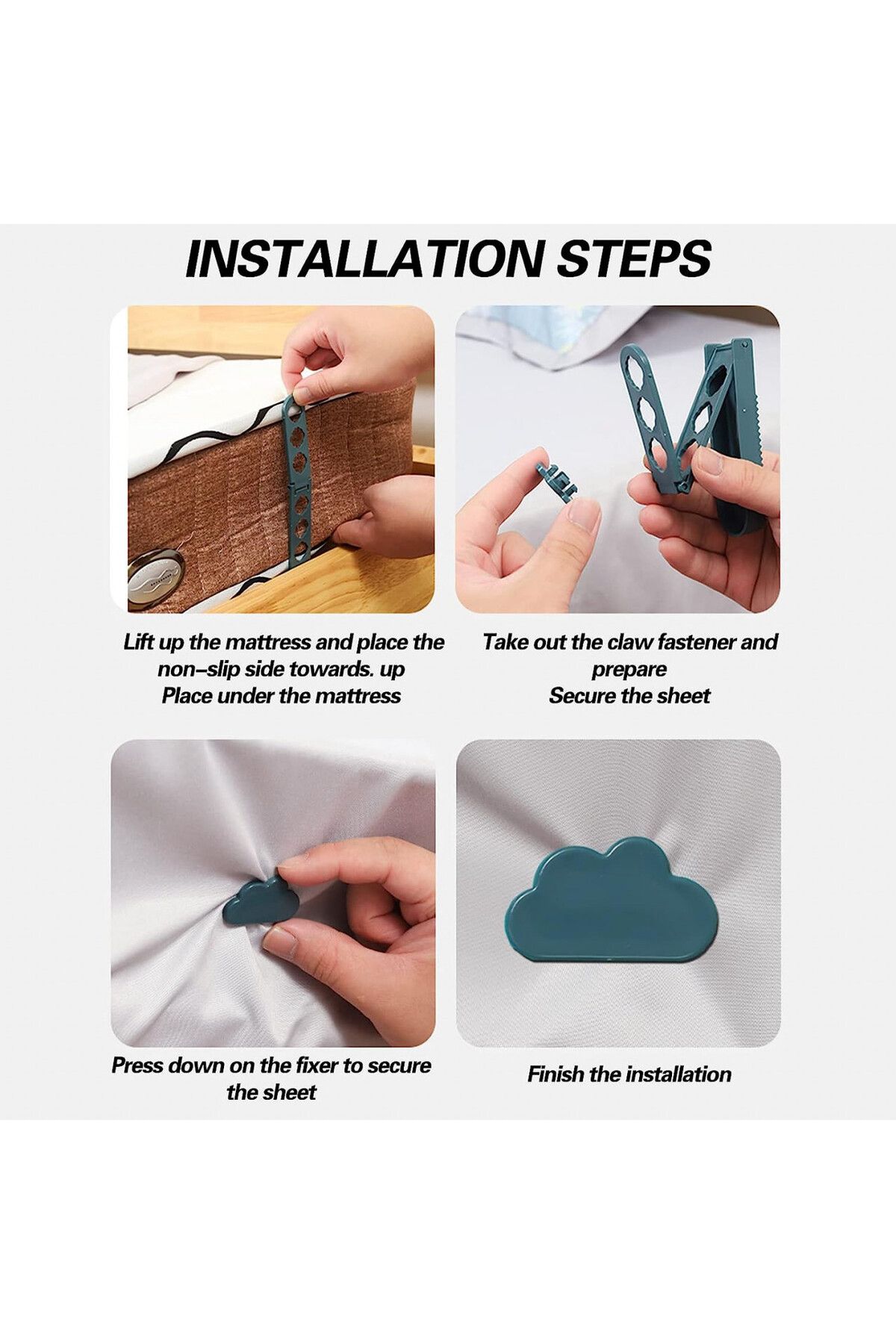 INSTALLATION STEPS

Lift up the mattress and place the non-slip side towards. up
Place under the mattress

Take out the claw fastener and prepare
Secure the sheet

Press down on the fixer to secure the sheet

Finish the installation