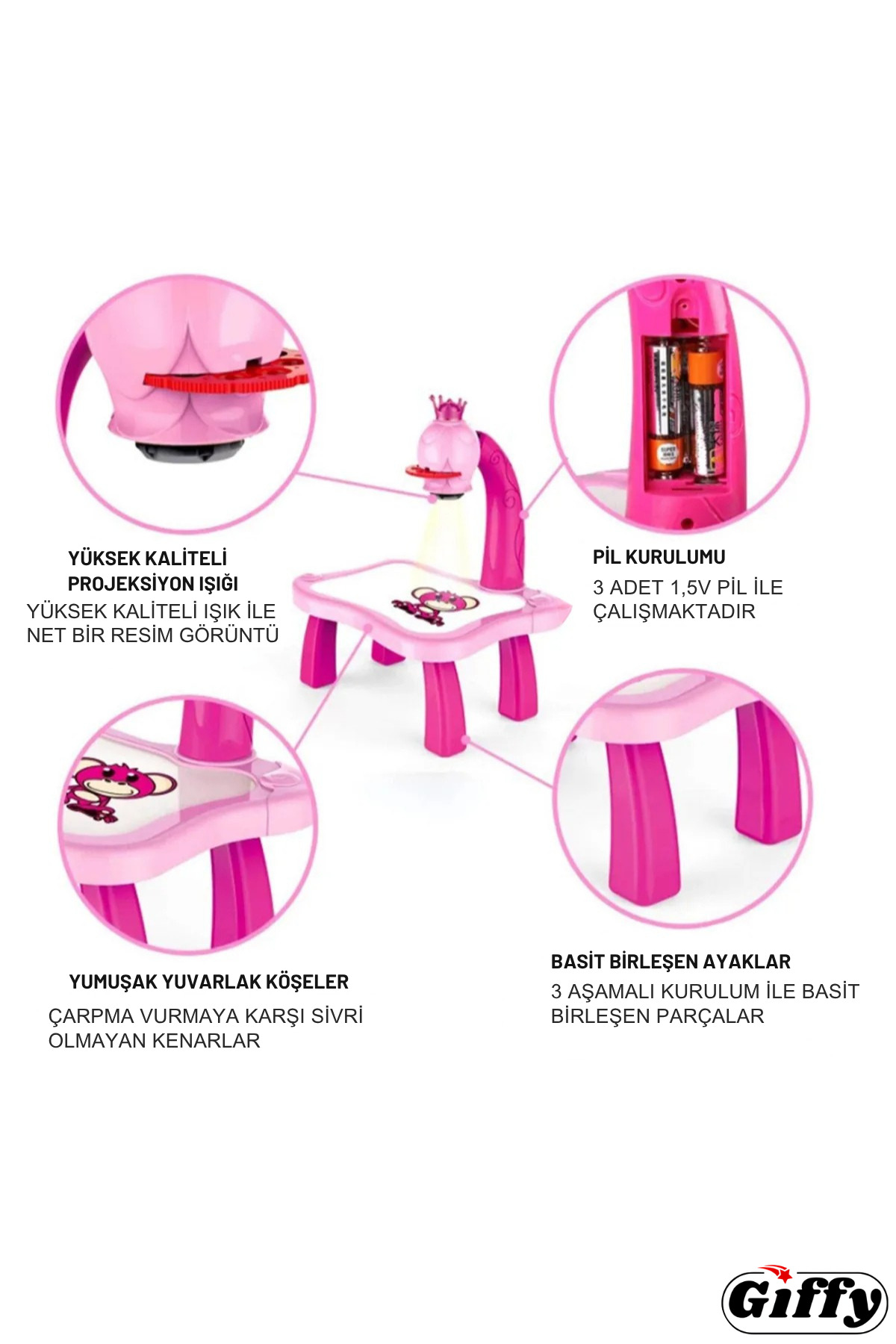 YÜKSEK KALİTELİ PROJEKSİYON IŞIĞI
YÜKSEK KALİTELİ IŞIK İLE NET BİR RESİM GÖRÜNTÜ

PİL KURULUMU
3 ADET 1,5V PİL İLE ÇALIŞMAKTADIR

YUMUŞAK YUVARLAK KÖŞELER
ÇARPMA VURMAYA KARŞI SİVRİ OLMAYAN KENARLAR

BASİT BİRLEŞEN AYAKLAR
3 AŞAMALI KURULUM İLE BASİT BİRLEŞEN PARÇALAR

Giffy