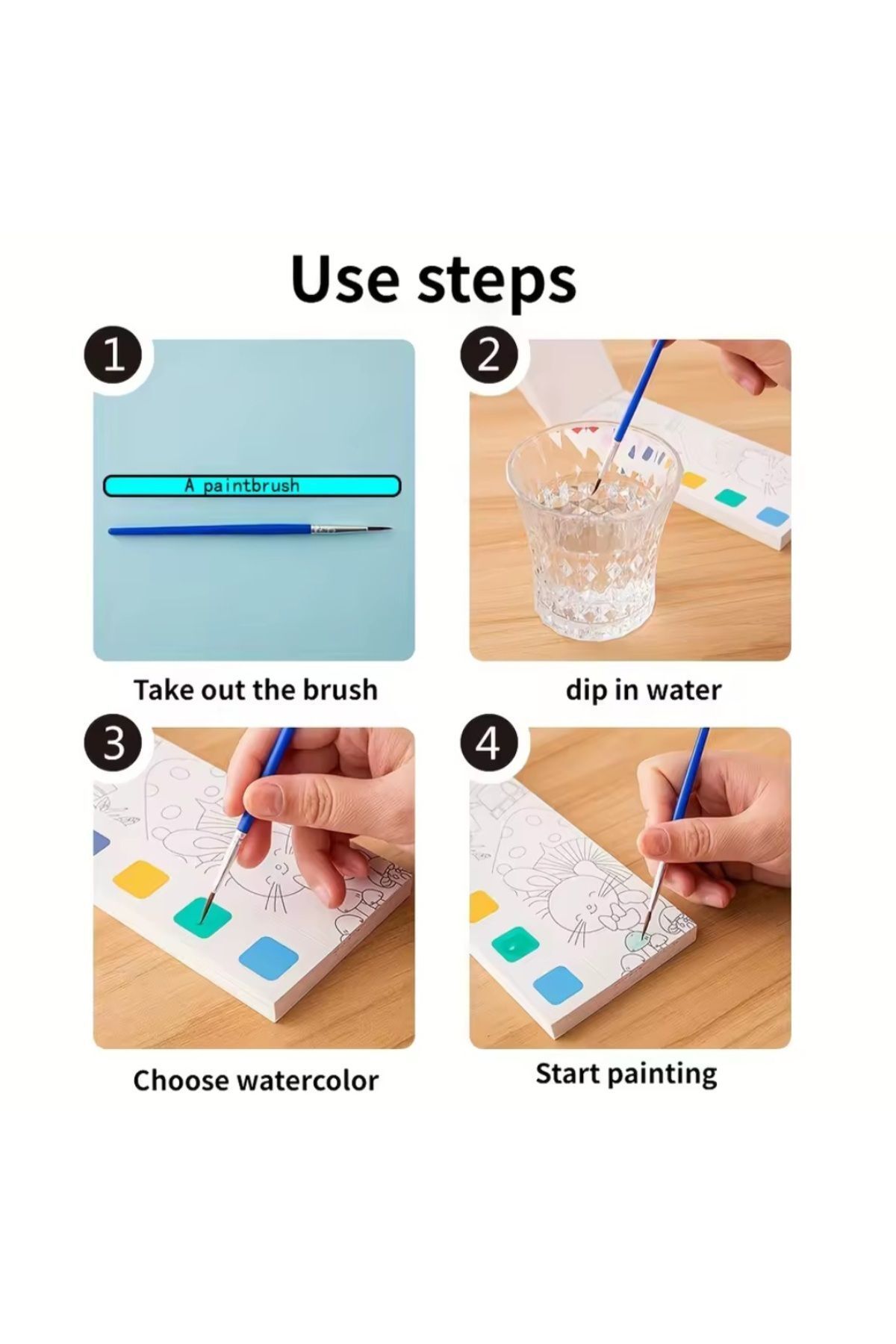 Use steps

1

A paintbrush

Take out the brush

2

dip in water

3

Choose watercolor

4

Start painting