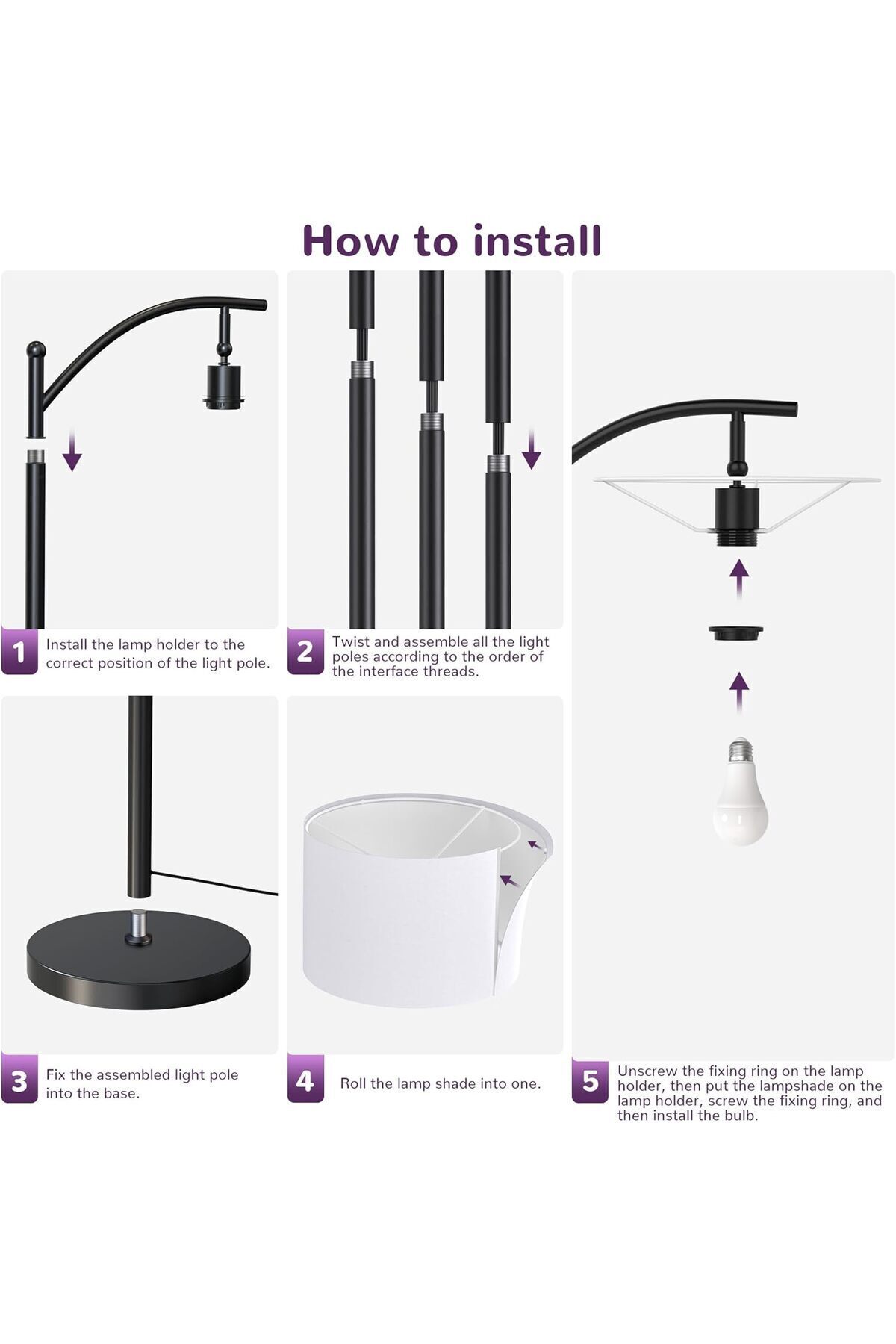 How to install

1 Install the lamp holder to the correct position of the light pole.

2 Twist and assemble all the light poles according to the order of the interface threads.

3 Fix the assembled light pole into the base.

4 Roll the lamp shade into one.

5 Unscrew the fixing ring on the lamp holder, then put the lampshade on the lamp holder, screw the fixing ring, and then install the bulb.