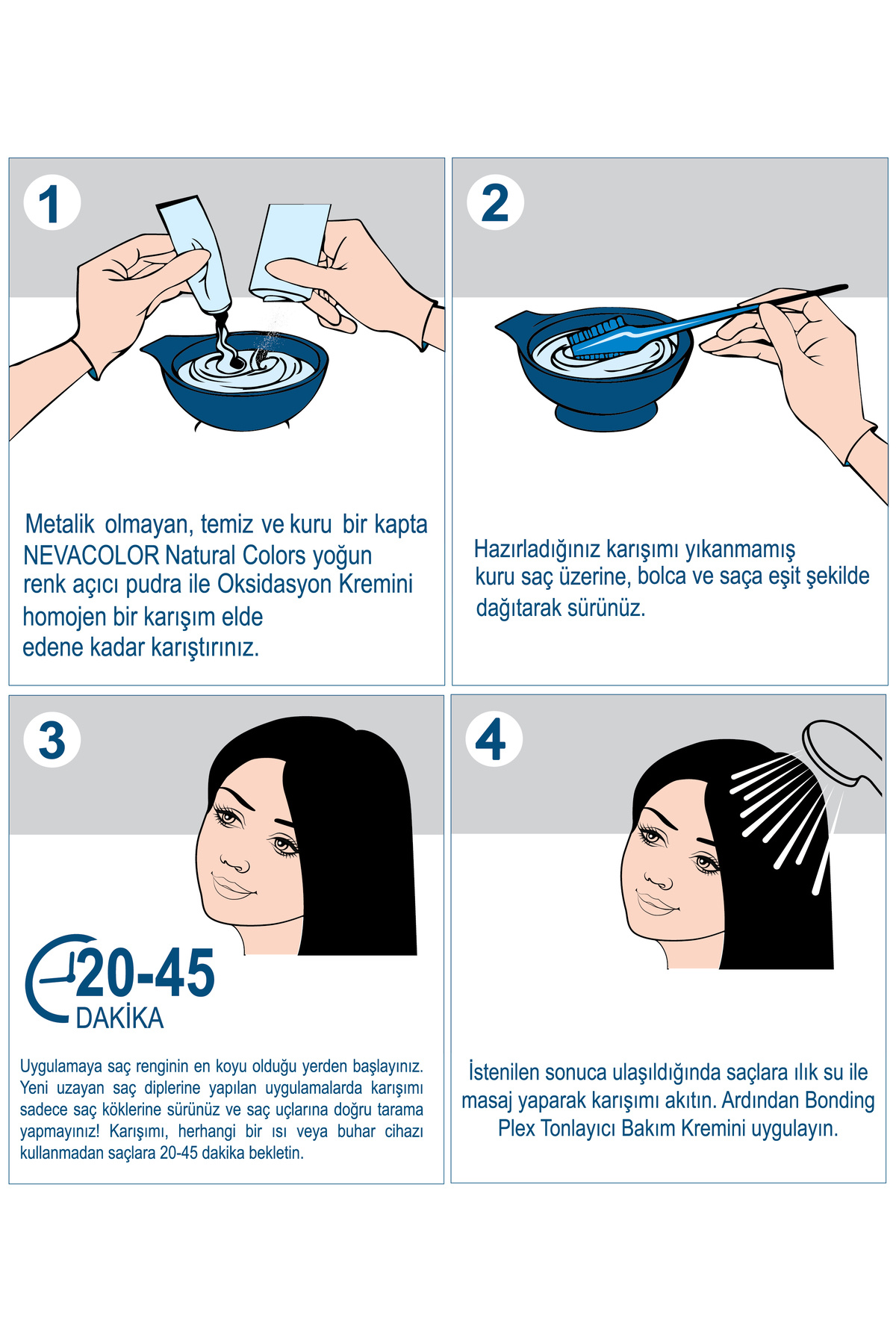 1

Metalik olmayan, temiz ve kuru bir kapta NEVACOLOR Natural Colors yoğun renk açıcı pudra ile Oksidasyon Kremini homojen bir karışım elde edene kadar karıştırınız.

2

Hazırladığınız karışımı yıkanmamış kuru saç üzerine, bolca ve saça eşit şekilde dağıtarak sürünüz.

3

20-45 DAKİKA

Uygulamaya saç renginin en koyu olduğu yerden başlayınız. Yeni uzayan saç diplerine yapılan uygulamalarda karışımı sadece saç köklerine sürünüz ve saç uçlarına doğru tarama yapmayınız! Karışımı, herhangi bir ısı veya buhar cihazı kullanmadan saçlara 20-45 dakika bekletin.

4

İstenilen sonuca ulaşıldığında saçlara ılık su ile masaj yaparak karışımı akıtın. Ardından Bonding Plex Tonlayıcı Bakım Kremini uygulayın.