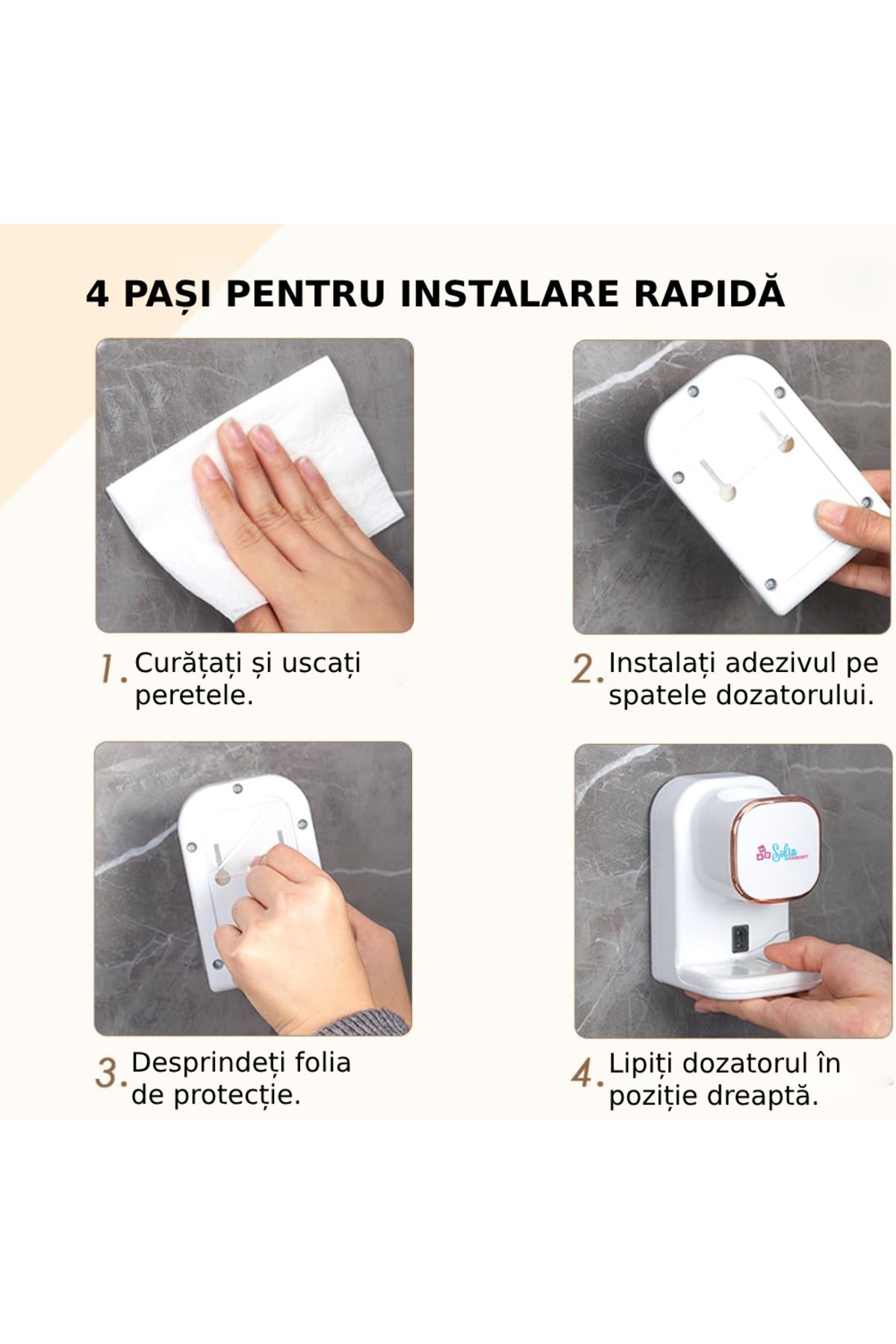 4 PAȘI PENTRU INSTALARE RAPIDĂ

1. Curățați și uscați peretele.

2. Instalați adezivul pe spatele dozatorului.

3. Desprindeți folia de protecție.

Sofia CONCEPT

4. Lipiți dozatorul în poziție dreaptă.