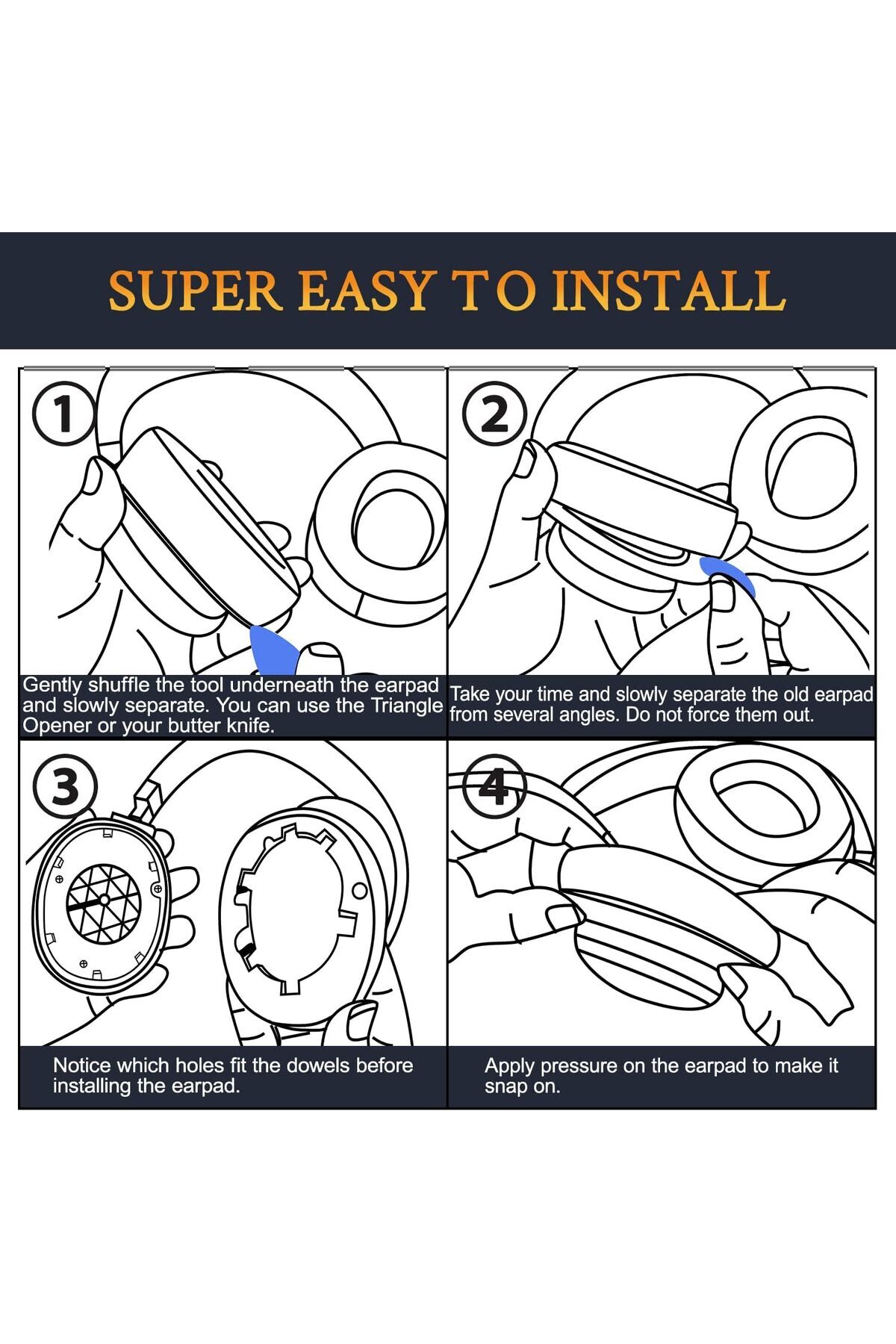 SUPER EASY TO INSTALL

1

Gently shuffle the tool underneath the earpad and slowly separate. You can use the Triangle Opener or your butter knife.

2

Take your time and slowly separate the old earpad from several angles. Do not force them out.

3

Notice which holes fit the dowels before installing the earpad.

4

Apply pressure on the earpad to make it snap on.