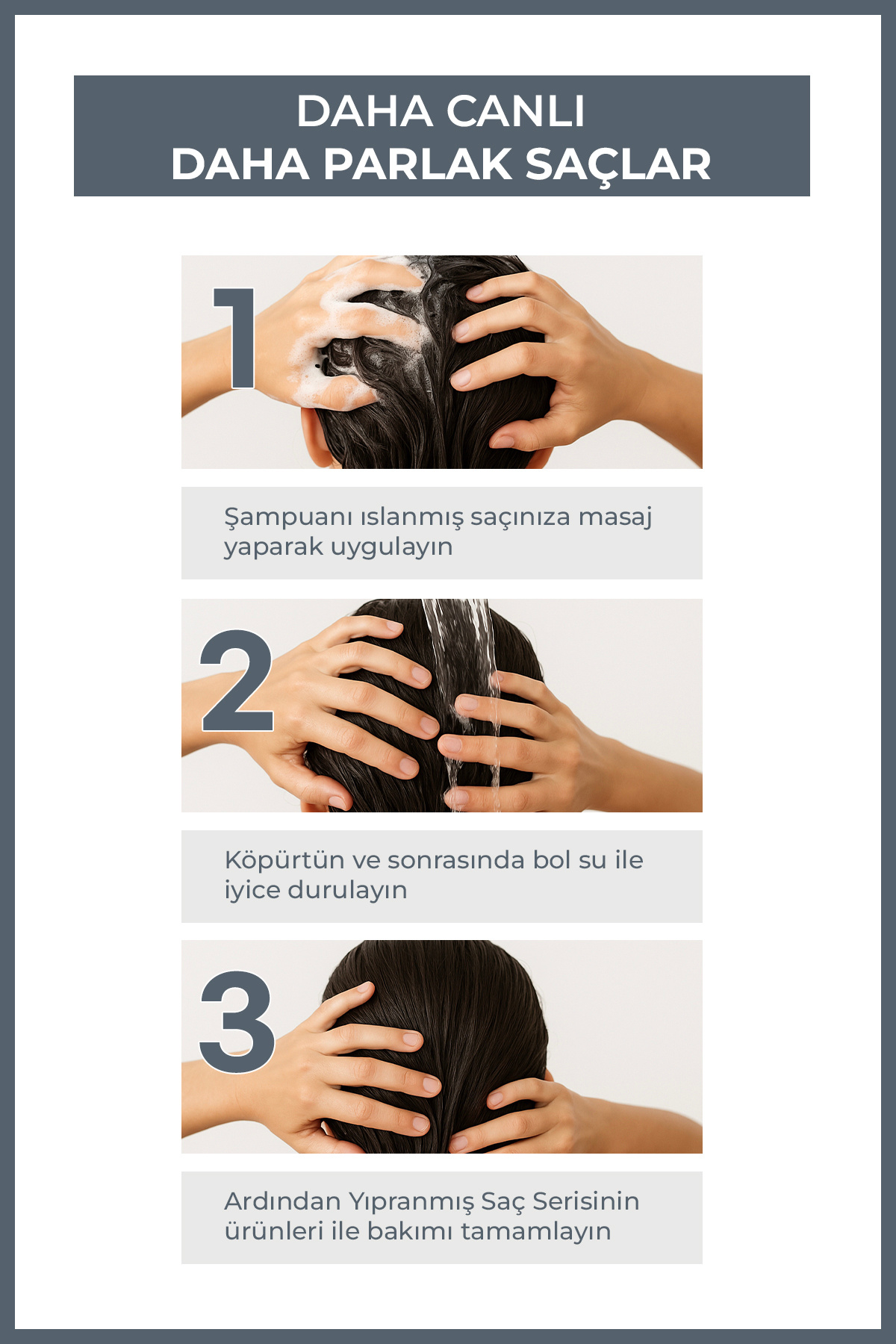 DAHA CANLI
DAHA PARLAK SAÇLAR

1

Şampuanı ıslanmış saçınıza masaj yaparak uygulayın

2

Köpürtün ve sonrasında bol su ile iyice durulayın

3

Ardından Yıpranmış Saç Serisinin ürünleri ile bakımı tamamlayın