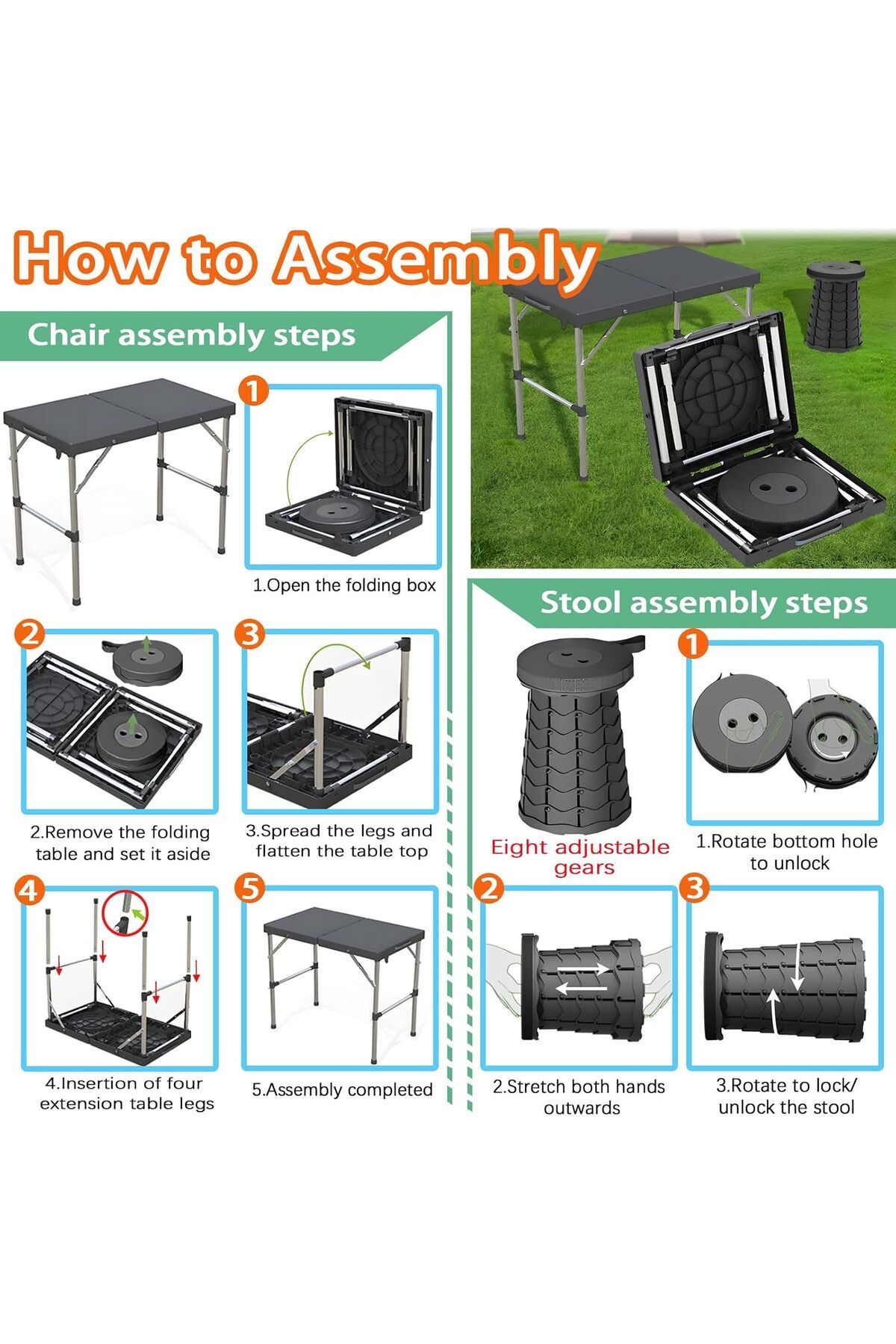 How to Assembly

Chair assembly steps

1

1.Open the folding box

2

2.Remove the folding table and set it aside

3

3.Spread the legs and flatten the table top

4

4.Insertion of four extension table legs

5

5.Assembly completed

Stool assembly steps

Eight adjustable gears

1

1.Rotate bottom hole to unlock

2

2.Stretch both hands outwards

3

3.Rotate to lock/ unlock the stool