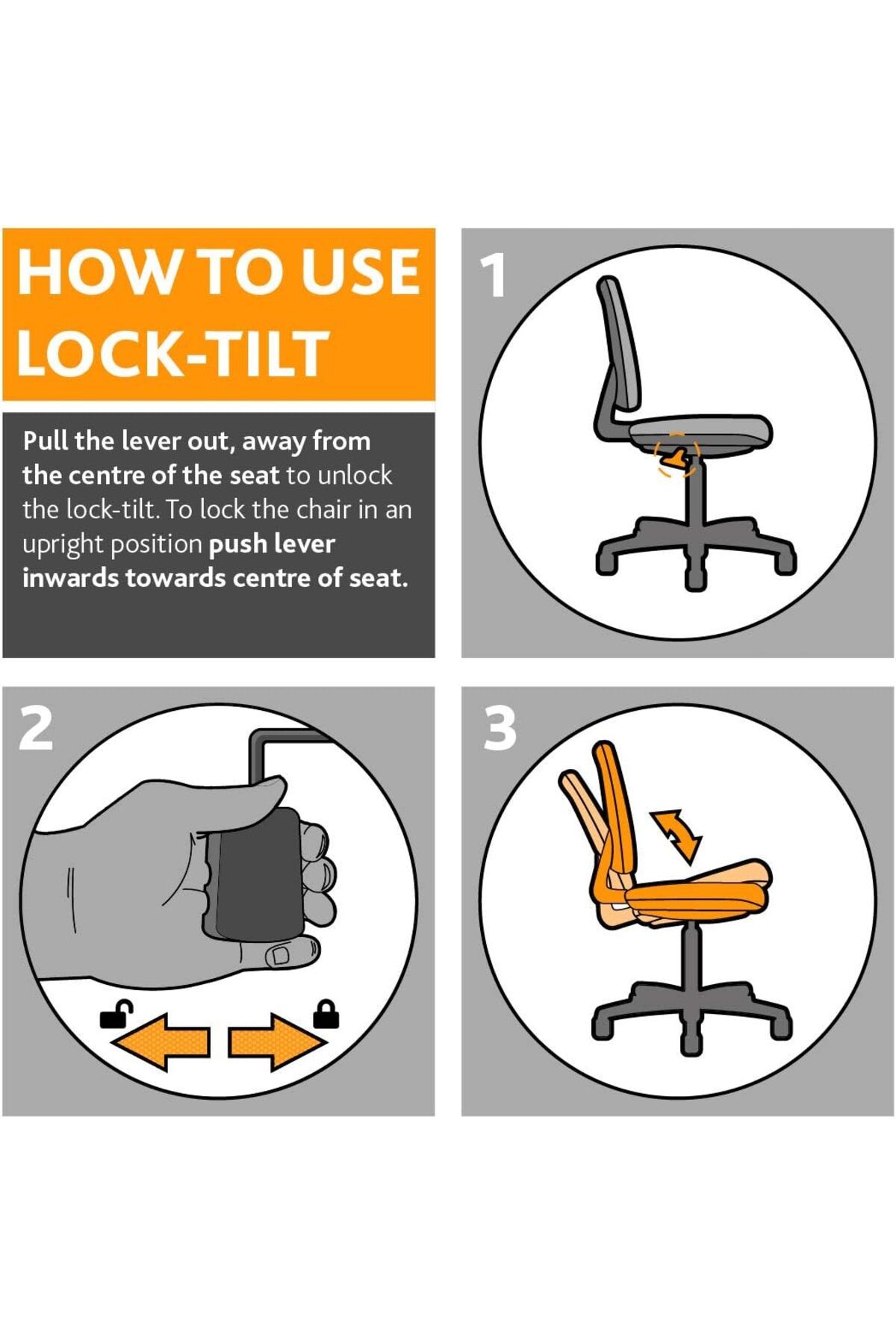 HOW TO USE LOCK-TILT

Pull the lever out, away from the centre of the seat to unlock the lock-tilt. To lock the chair in an upright position push lever inwards towards centre of seat.

1

2

3