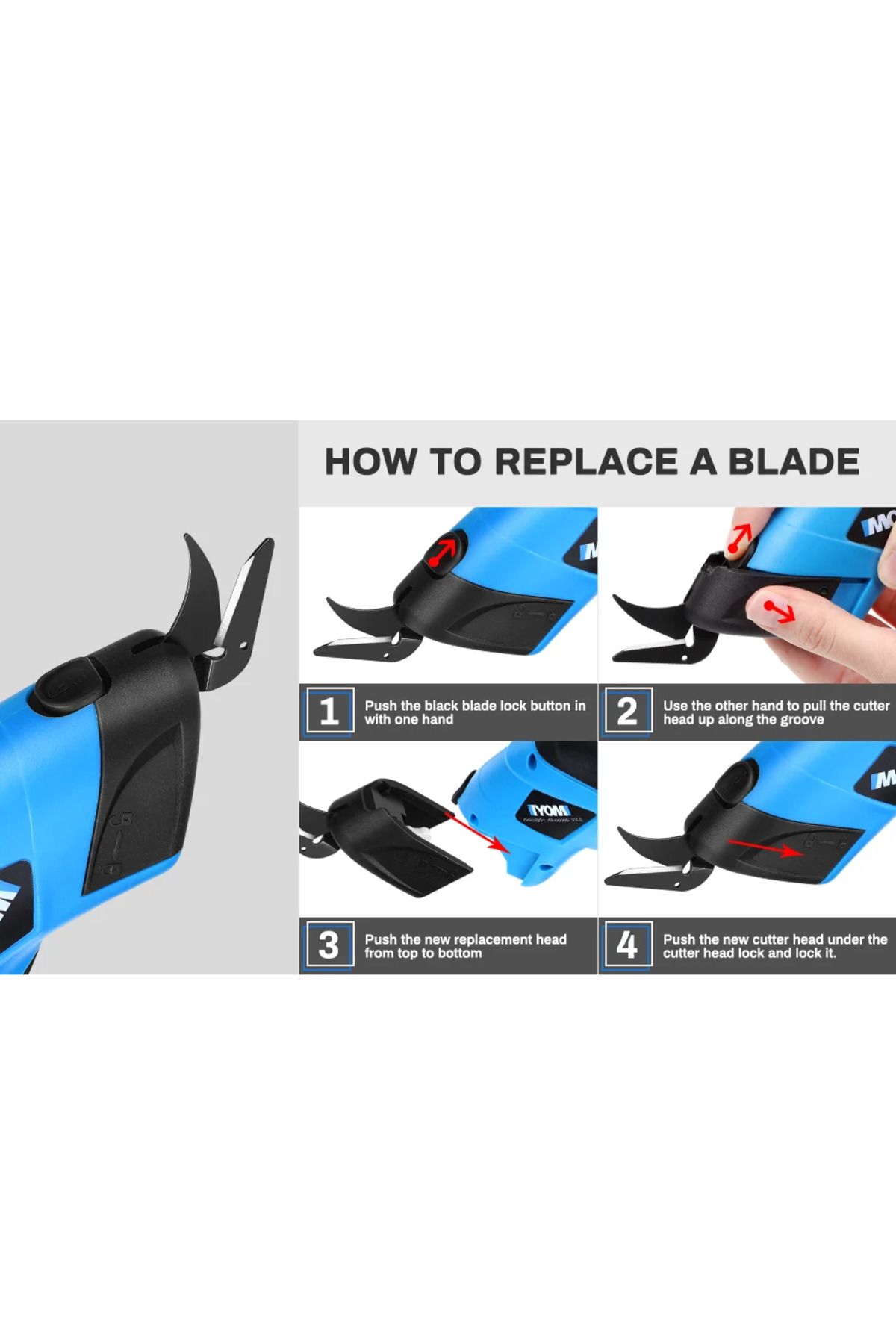 HOW TO REPLACE A BLADE

1 Push the black blade lock button in with one hand

2 Use the other hand to pull the cutter head up along the groove

3 Push the new replacement head from top to bottom

4 Push the new cutter head under the cutter head lock and lock it.