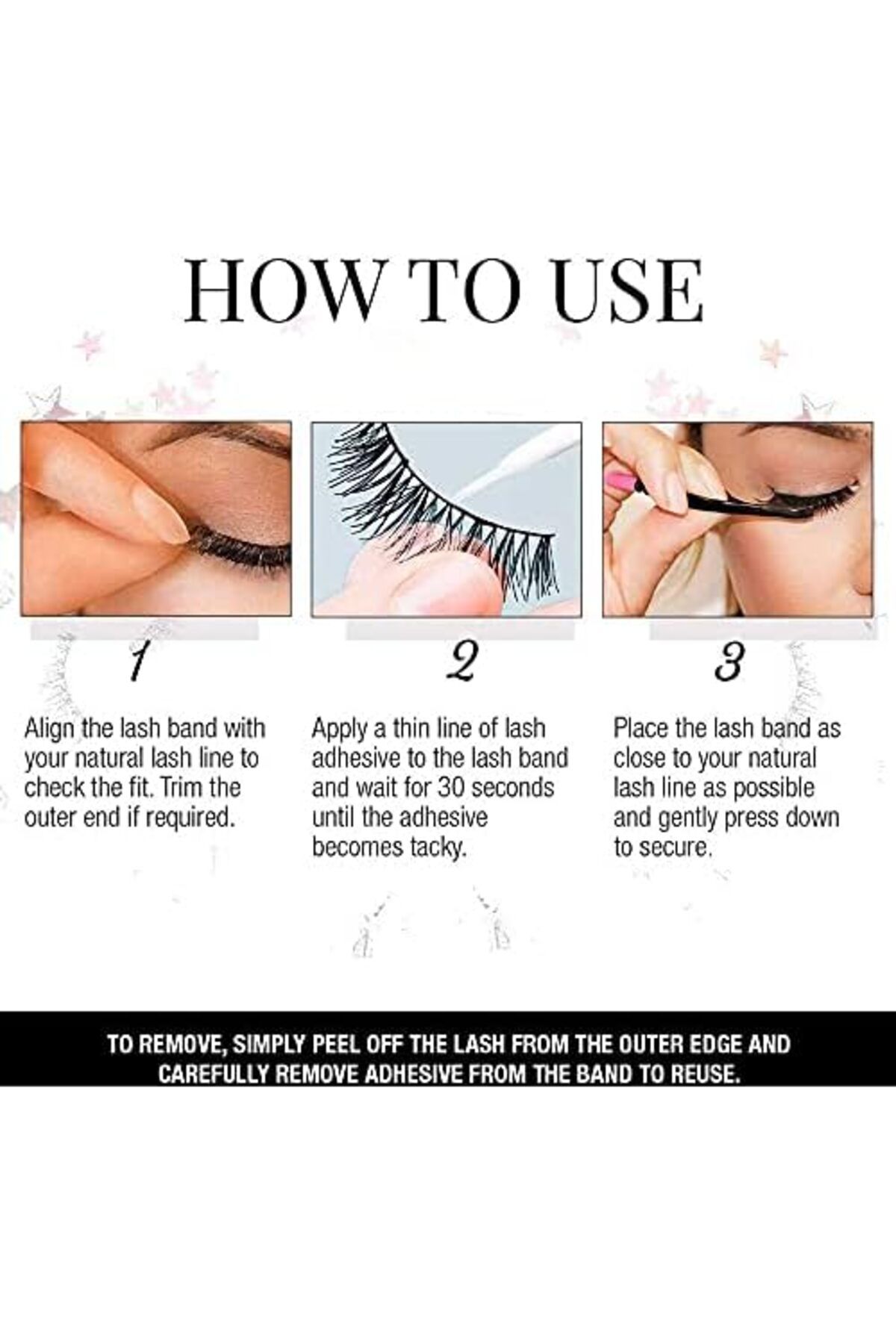 HOW TO USE

1

Align the lash band with your natural lash line to check the fit. Trim the outer end if required.

2

Apply a thin line of lash adhesive to the lash band and wait for 30 seconds until the adhesive becomes tacky.

3

Place the lash band as close to your natural lash line as possible and gently press down to secure.

TO REMOVE, SIMPLY PEEL OFF THE LASH FROM THE OUTER EDGE AND CAREFULLY REMOVE ADHESIVE FROM THE BAND TO REUSE.