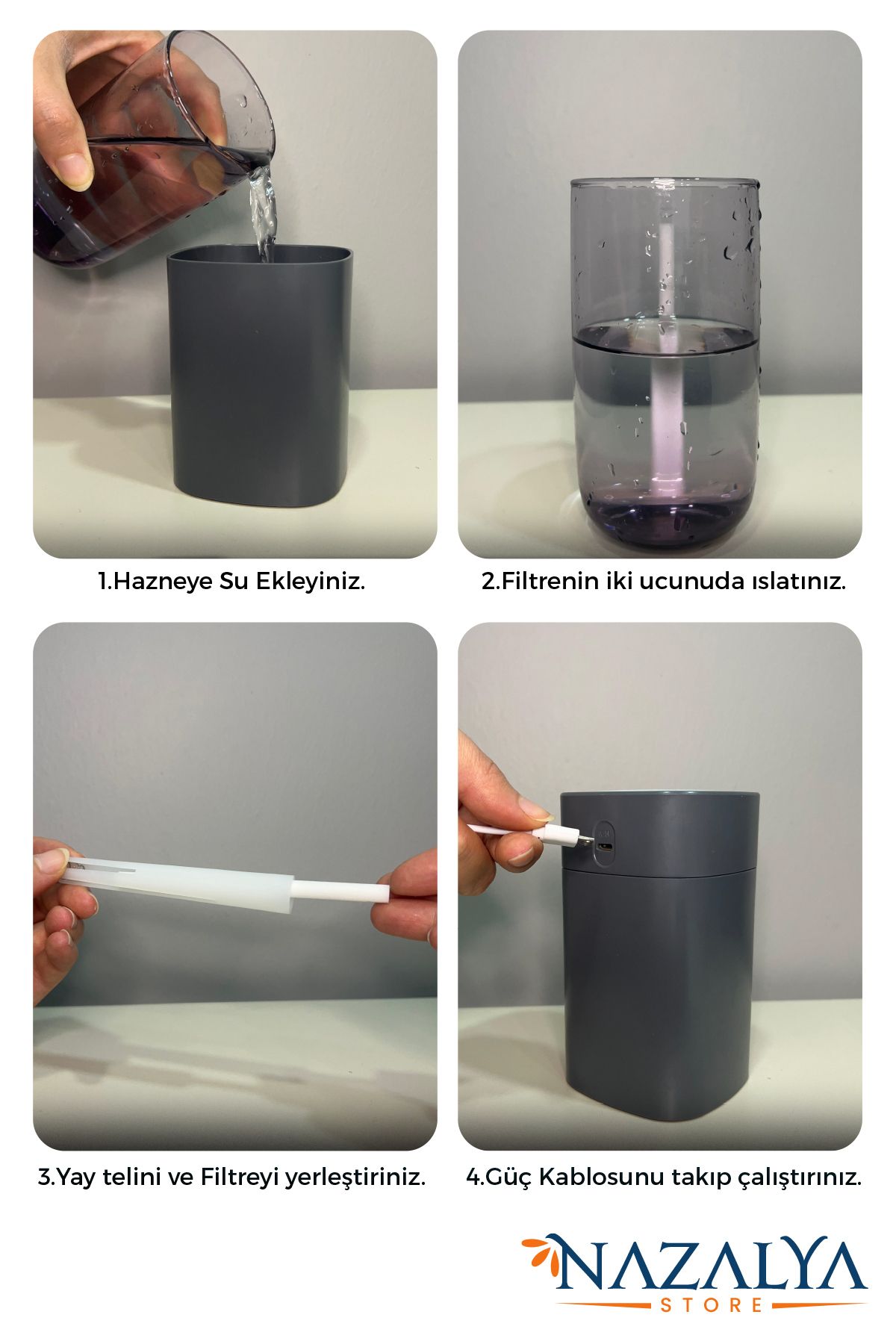 1.Hazneye Su Ekleyiniz.

2.Filtrenin iki ucunuda ıslatınız.

3.Yay telini ve Filtreyi yerleştiriniz.

4.Güç Kablosunu takıp çalıştırınız.

NAZALYA
STORE