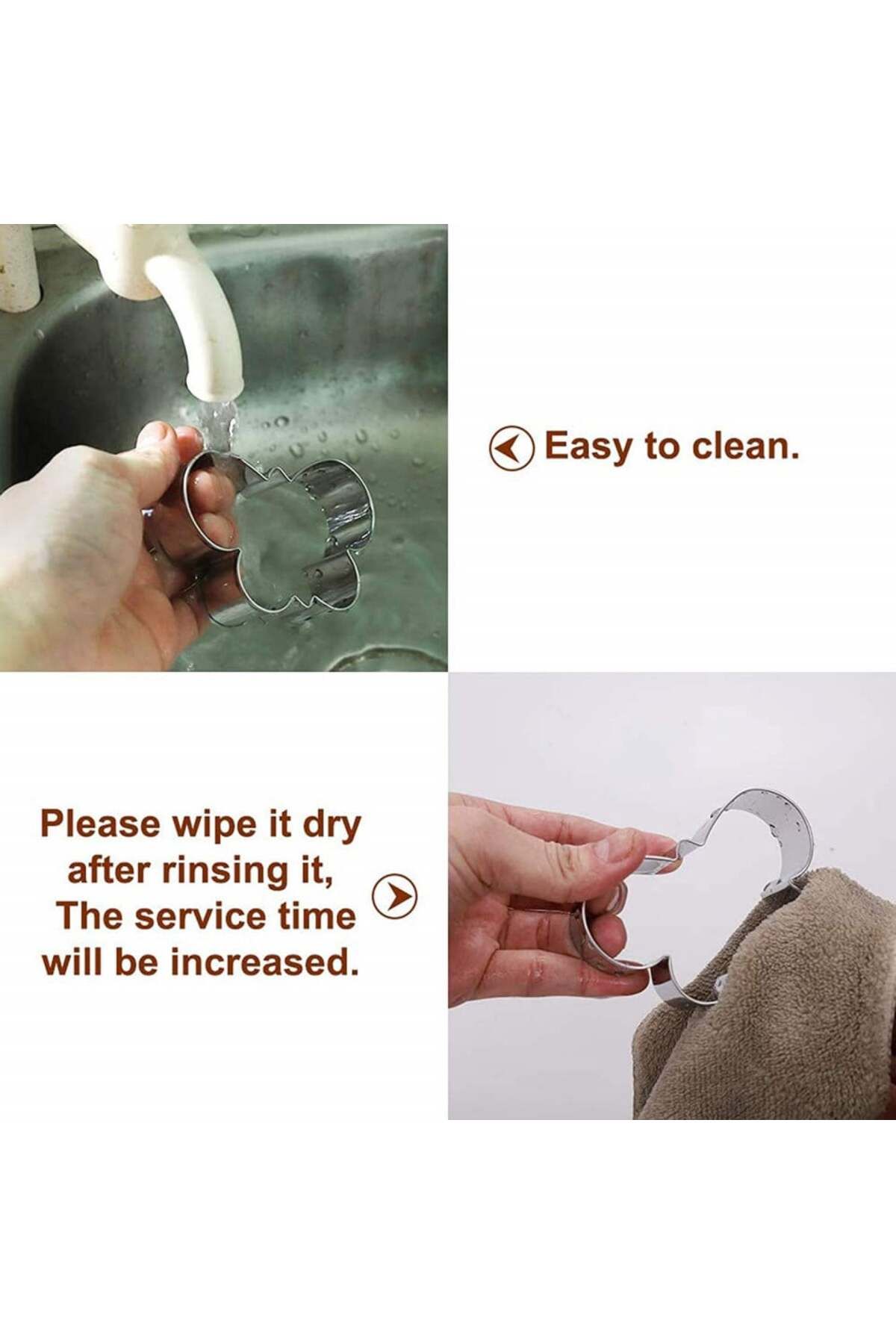 Easy to clean.

Please wipe it dry after rinsing it, The service time will be increased.