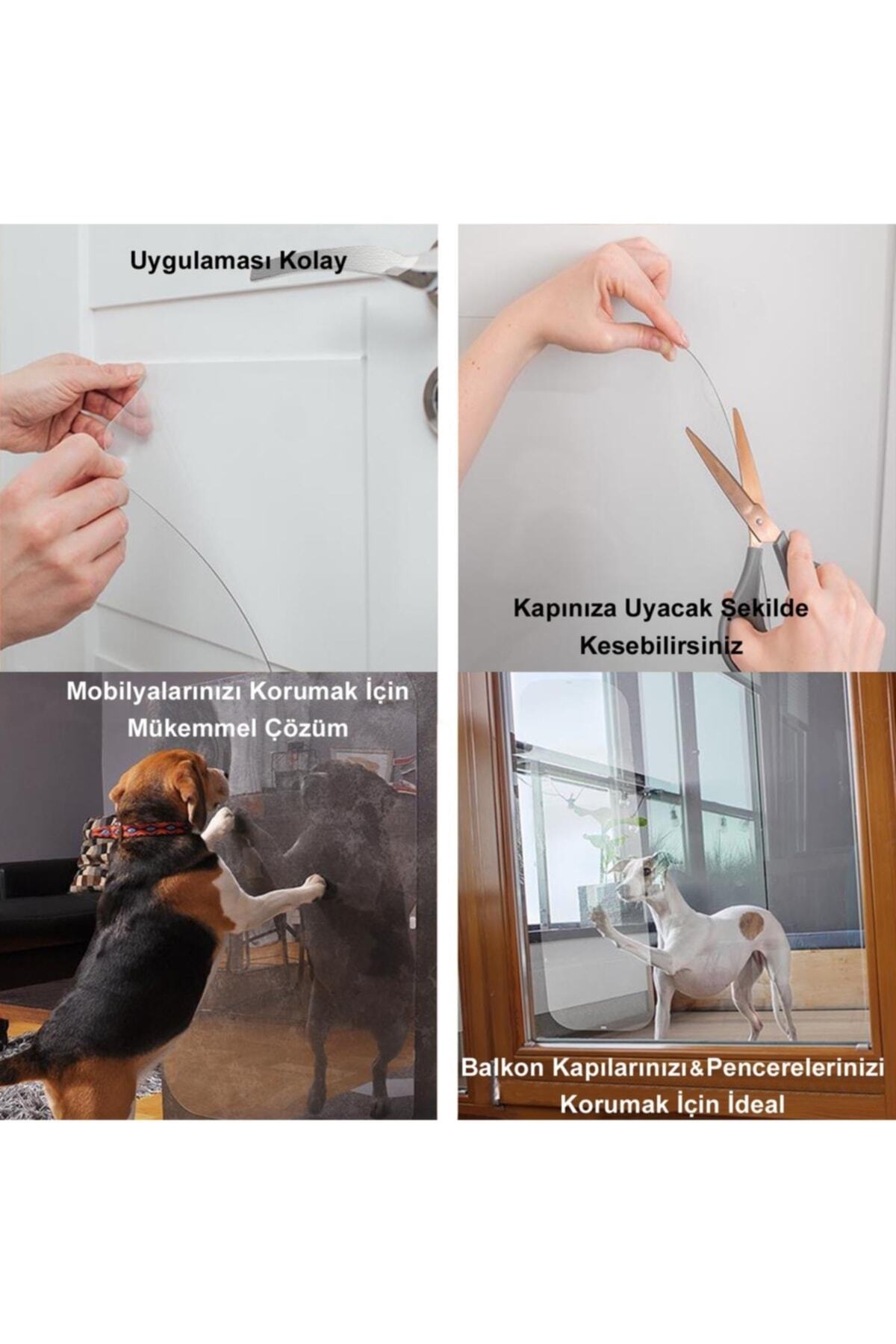 Uygulaması Kolay

Kapınıza Uyacak Şekilde Kesebilirsiniz

Mobilyalarınızı Korumak İçin Mükemmel Çözüm

Balkon Kapılarınızı&Pencerelerinizi Korumak İçin İdeal