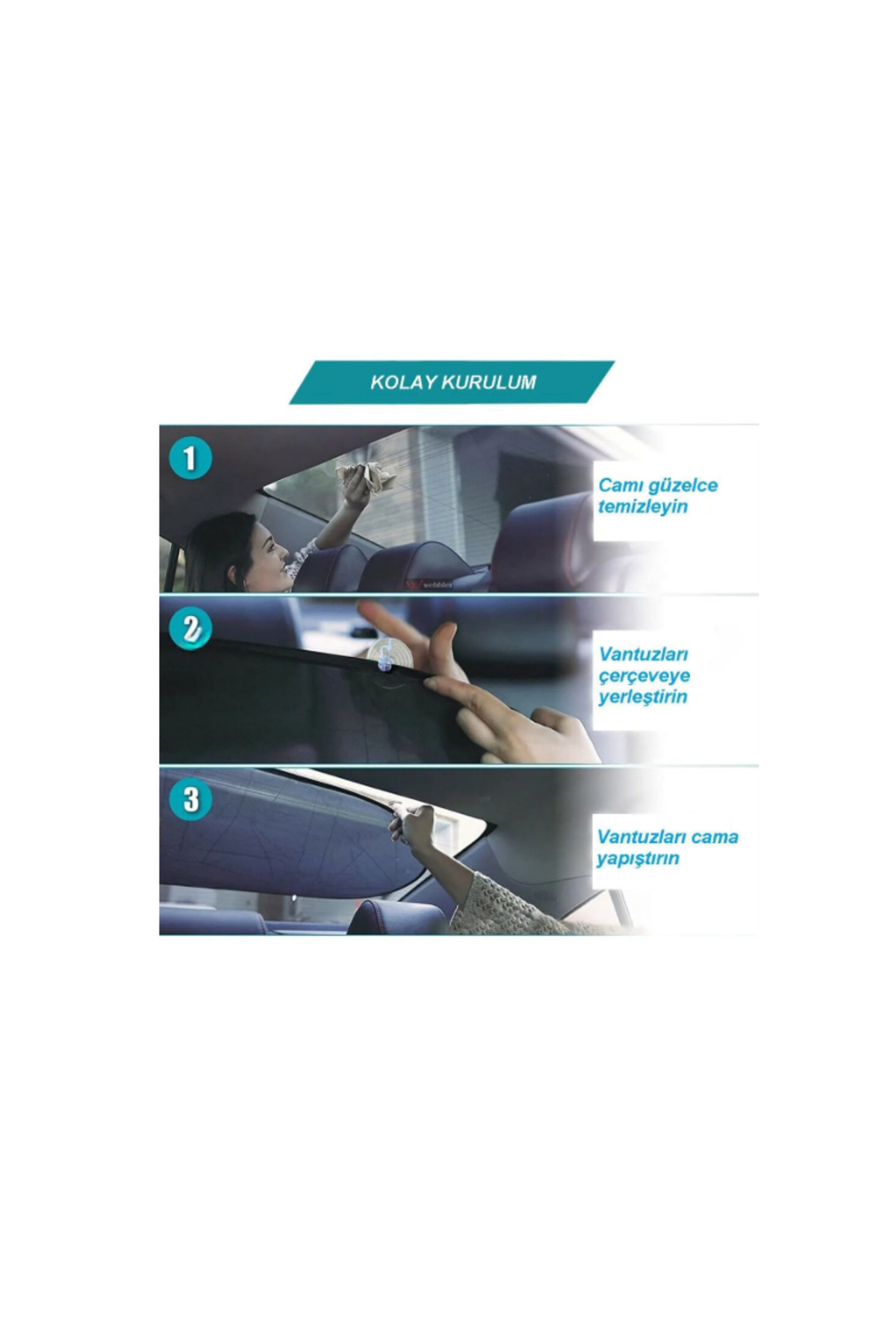 KOLAY KURULUM

1

Camı güzelce temizleyin

webbler

2

Vantuzları çerçeveye yerleştirin

3

Vantuzları cama yapıştırın