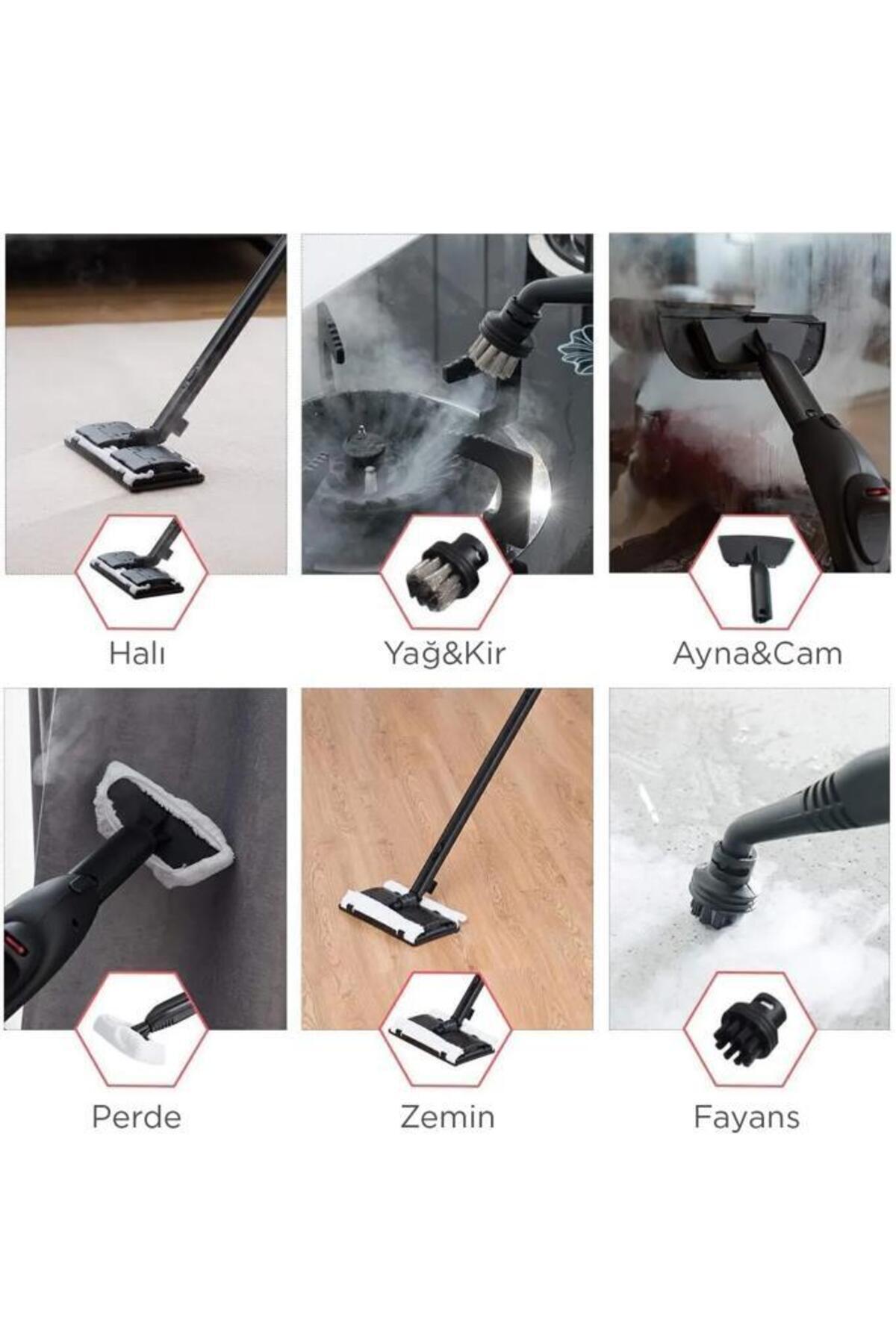 Halı

Yağ&Kir

Ayna&Cam

Perde

Zemin

Fayans