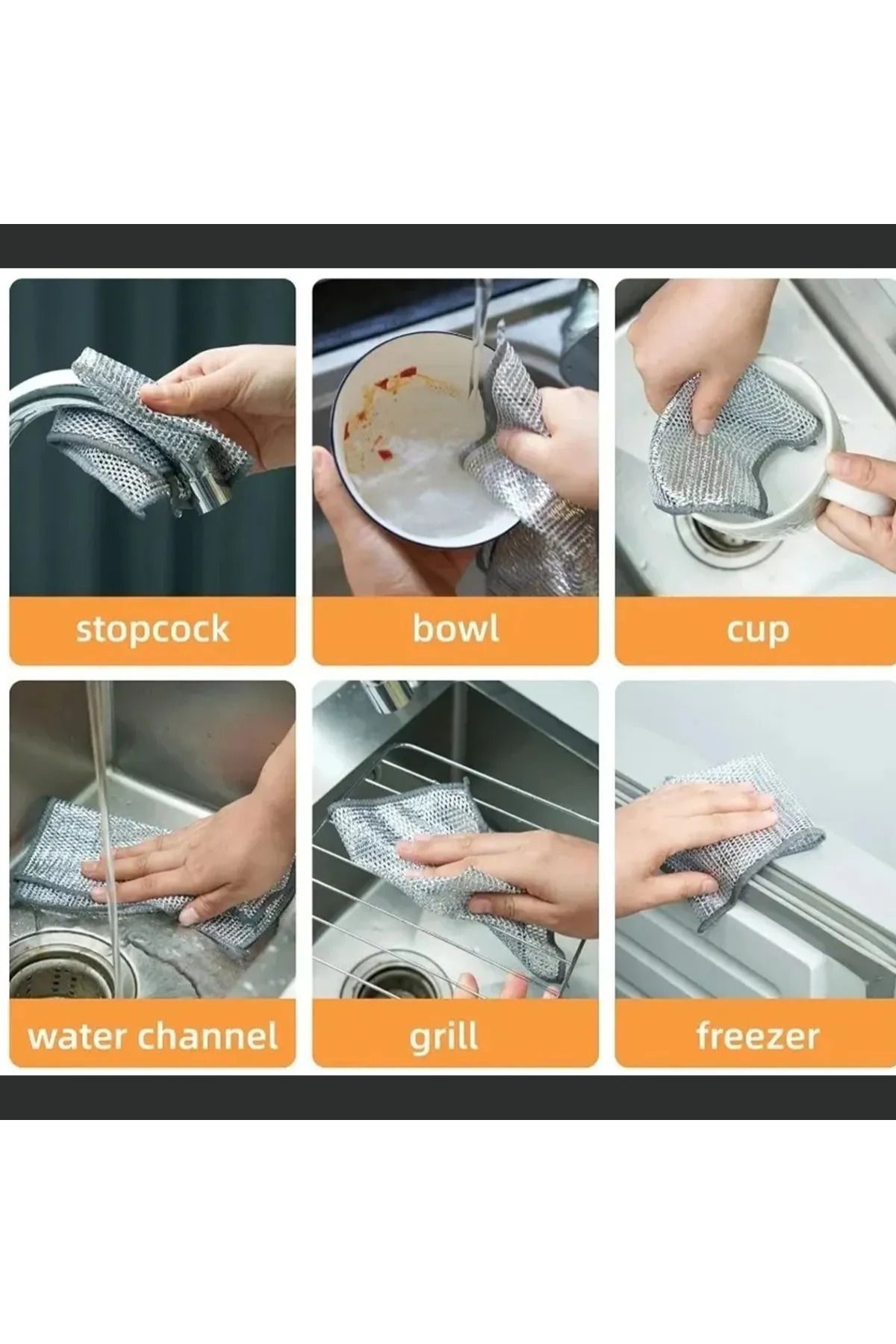 stopcock

bowl

cup

water channel

grill

freezer