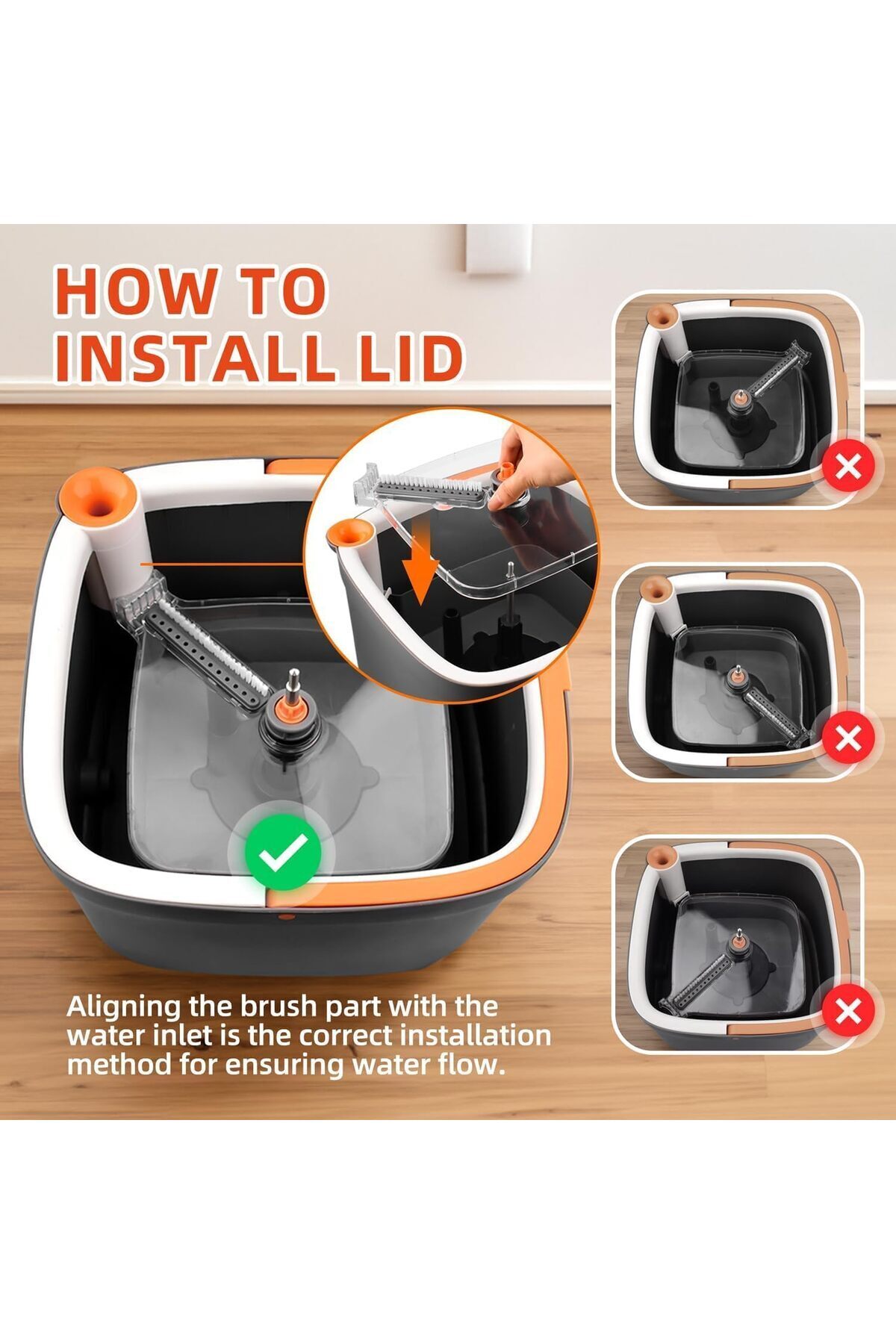 HOW TO INSTALL LID

Aligning the brush part with the water inlet is the correct installation method for ensuring water flow.