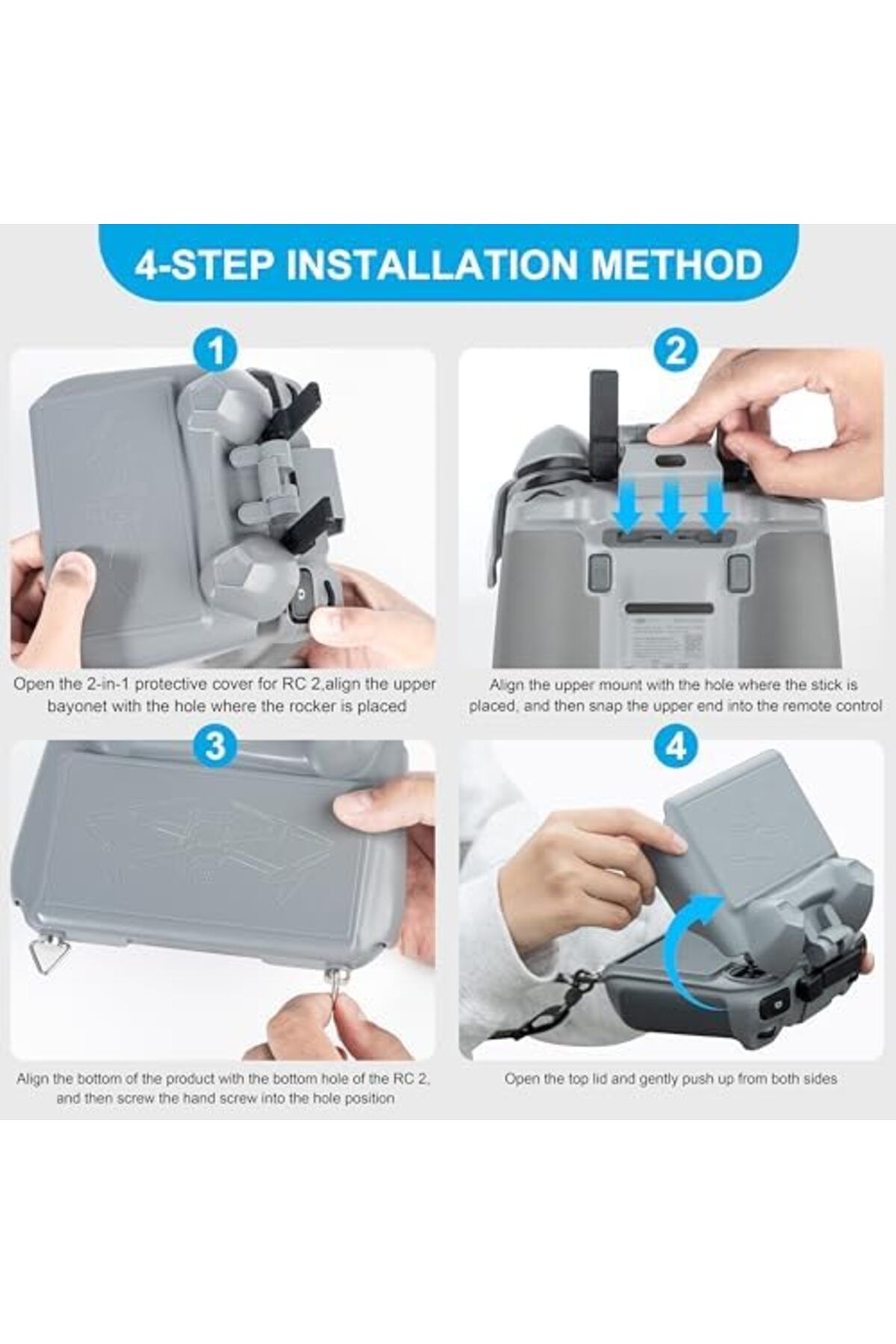 4-STEP INSTALLATION METHOD

1

Open the 2-in-1 protective cover for RC 2,align the upper bayonet with the hole where the rocker is placed

2

Align the upper mount with the hole where the stick is placed, and then snap the upper end into the remote control

3

Align the bottom of the product with the bottom hole of the RC 2, and then screw the hand screw into the hole position

4

Open the top lid and gently push up from both sides