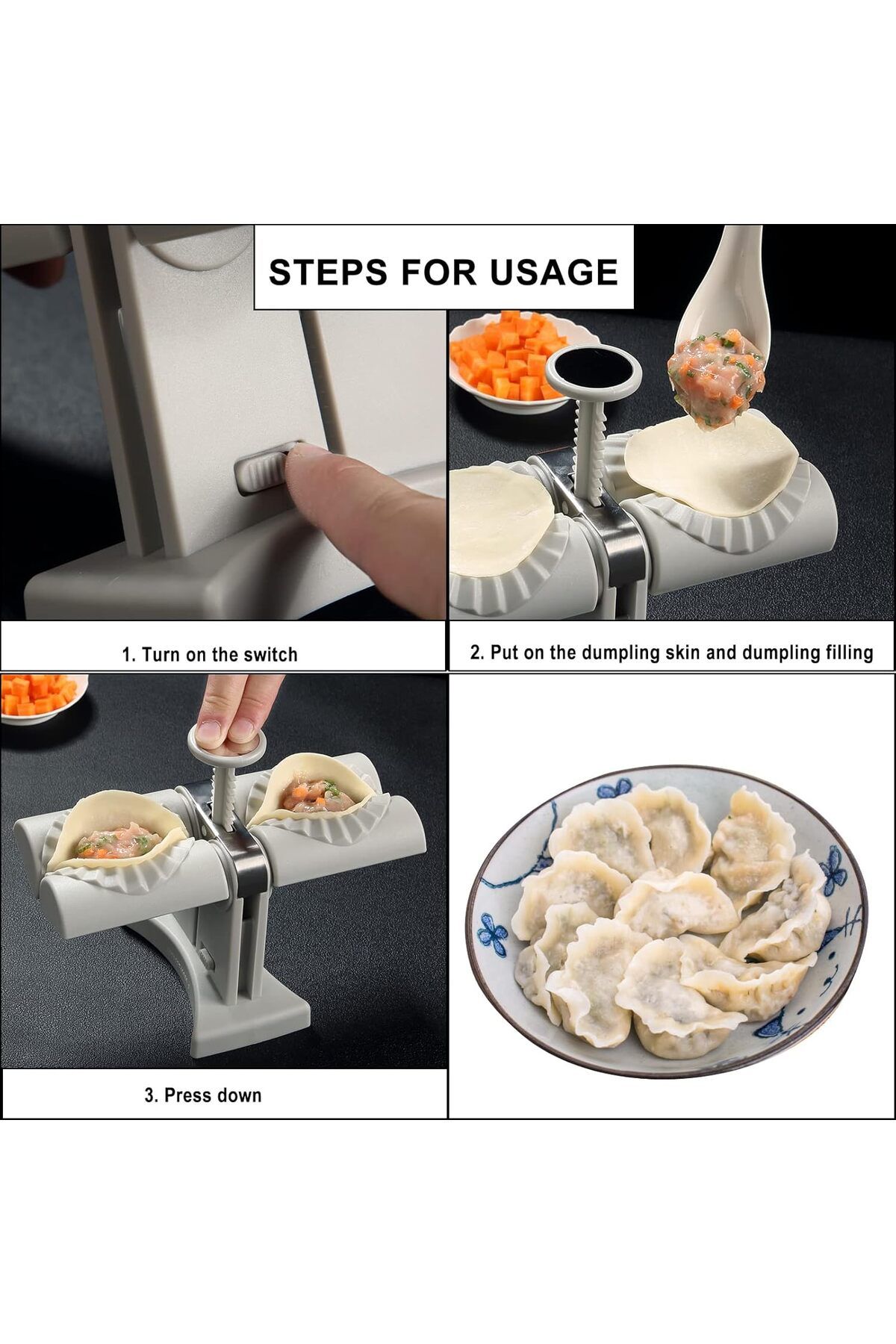 STEPS FOR USAGE

1. Turn on the switch

2. Put on the dumpling skin and dumpling filling

3. Press down