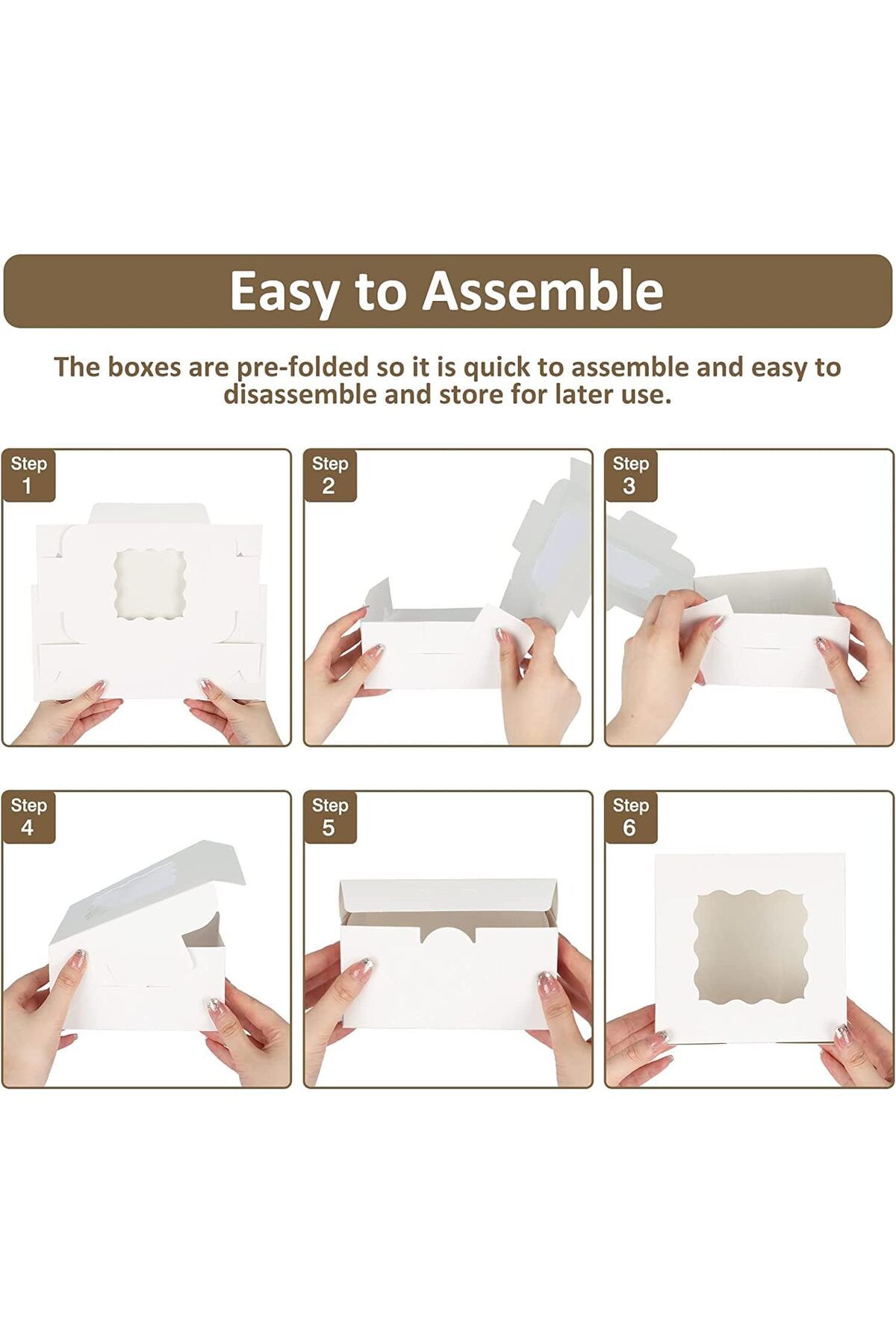 Easy to Assemble

The boxes are pre-folded so it is quick to assemble and easy to disassemble and store for later use.

Step 1

Step 2

Step 3

Step 4

Step 5

Step 6