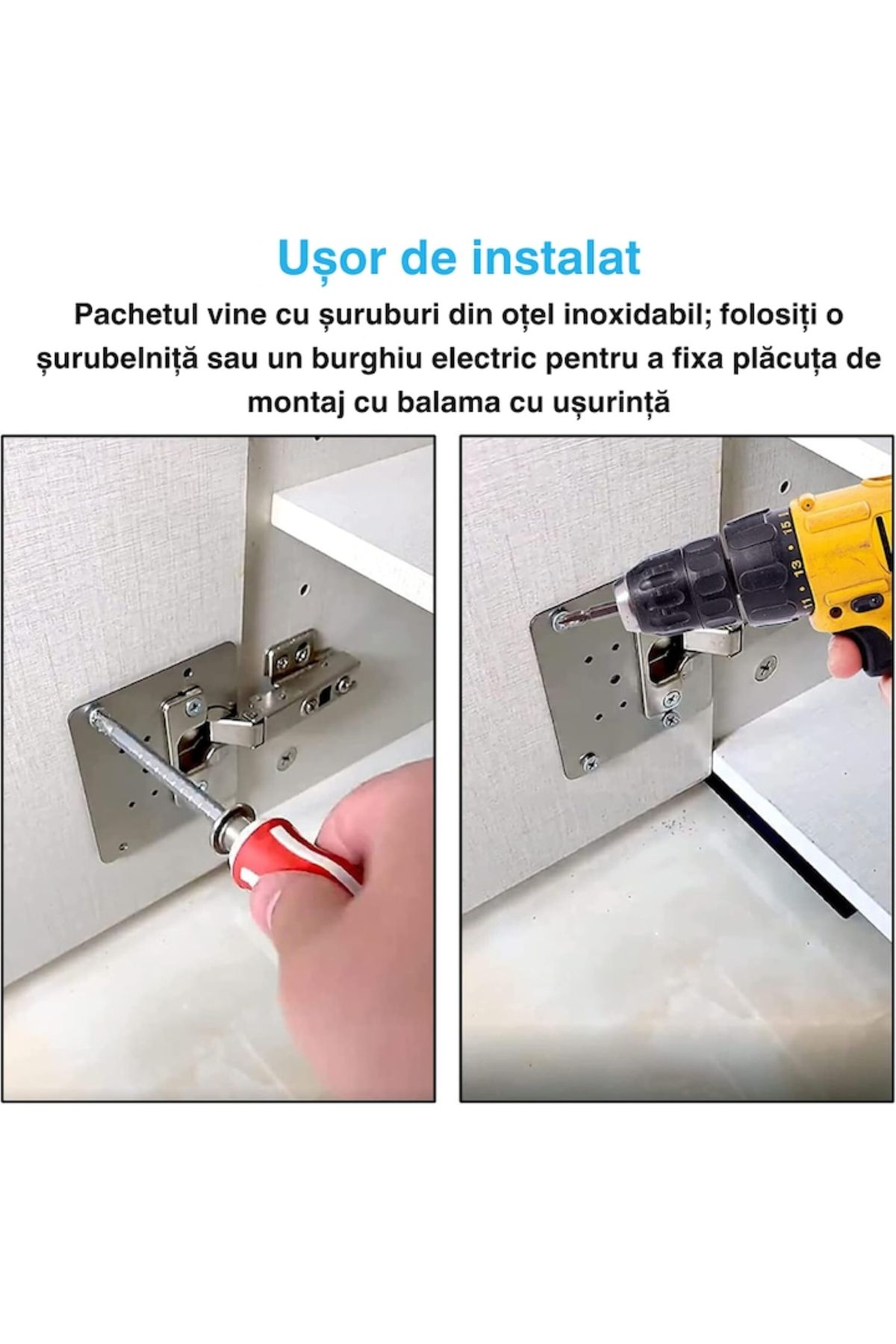 Ușor de instalat

Pachetul vine cu șuruburi din oțel inoxidabil; folosiți o șurubelniță sau un burghiu electric pentru a fixa plăcuța de montaj cu balama cu ușurință

11 13 15