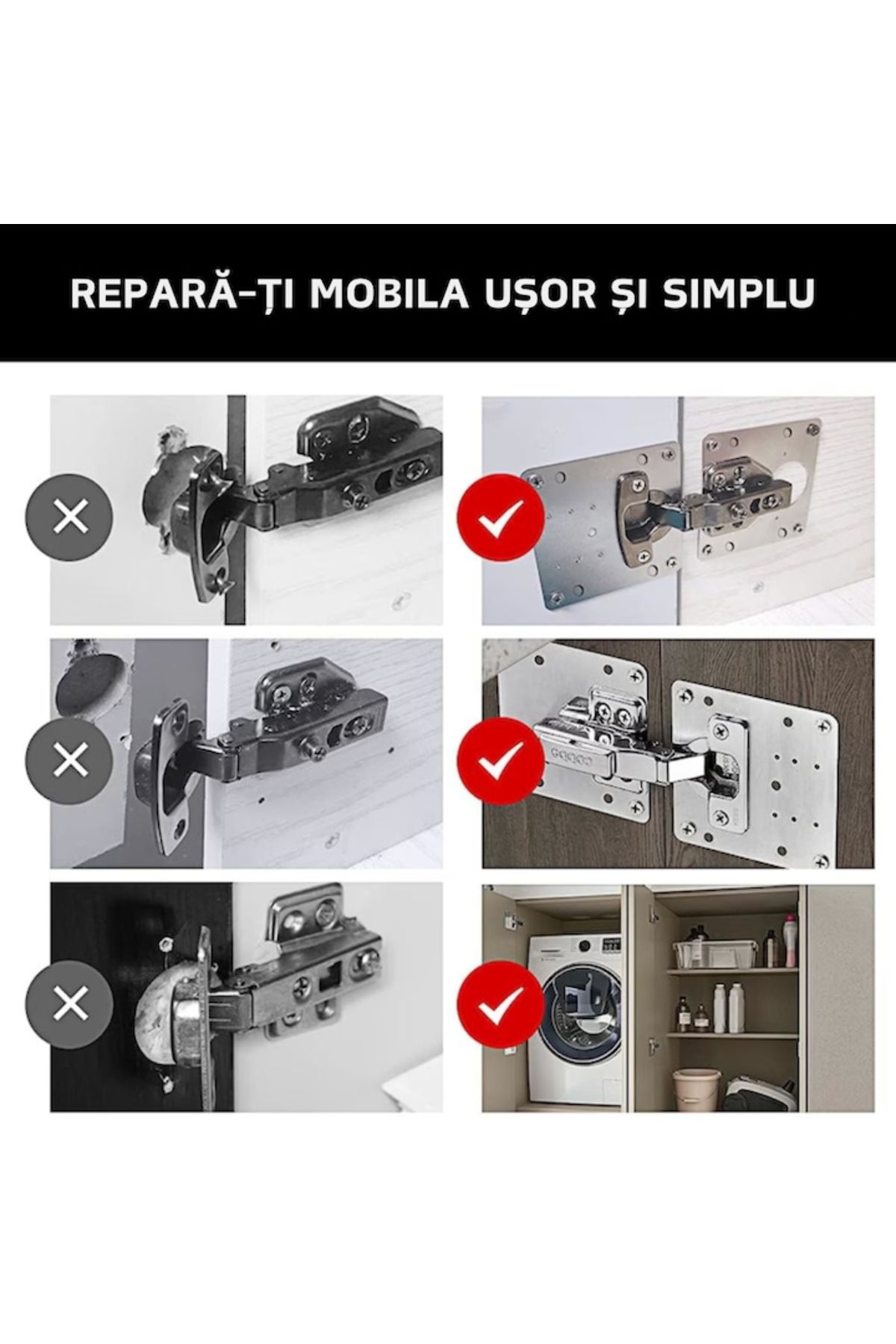 REPARĂ-ȚI MOBILA UȘOR ȘI SIMPLU