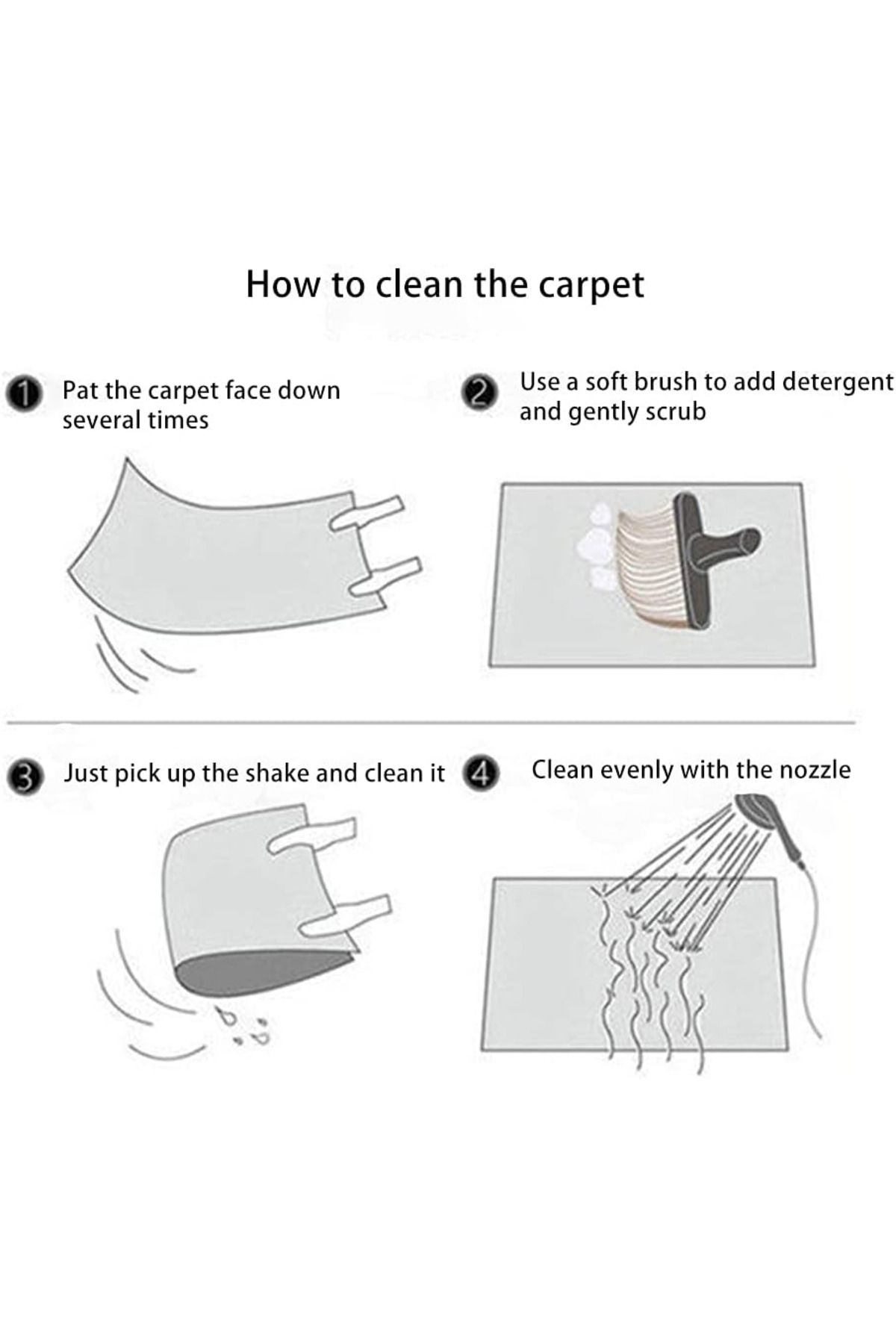 How to clean the carpet

1 Pat the carpet face down several times

2 Use a soft brush to add detergent and gently scrub

3 Just pick up the shake and clean it

4 Clean evenly with the nozzle