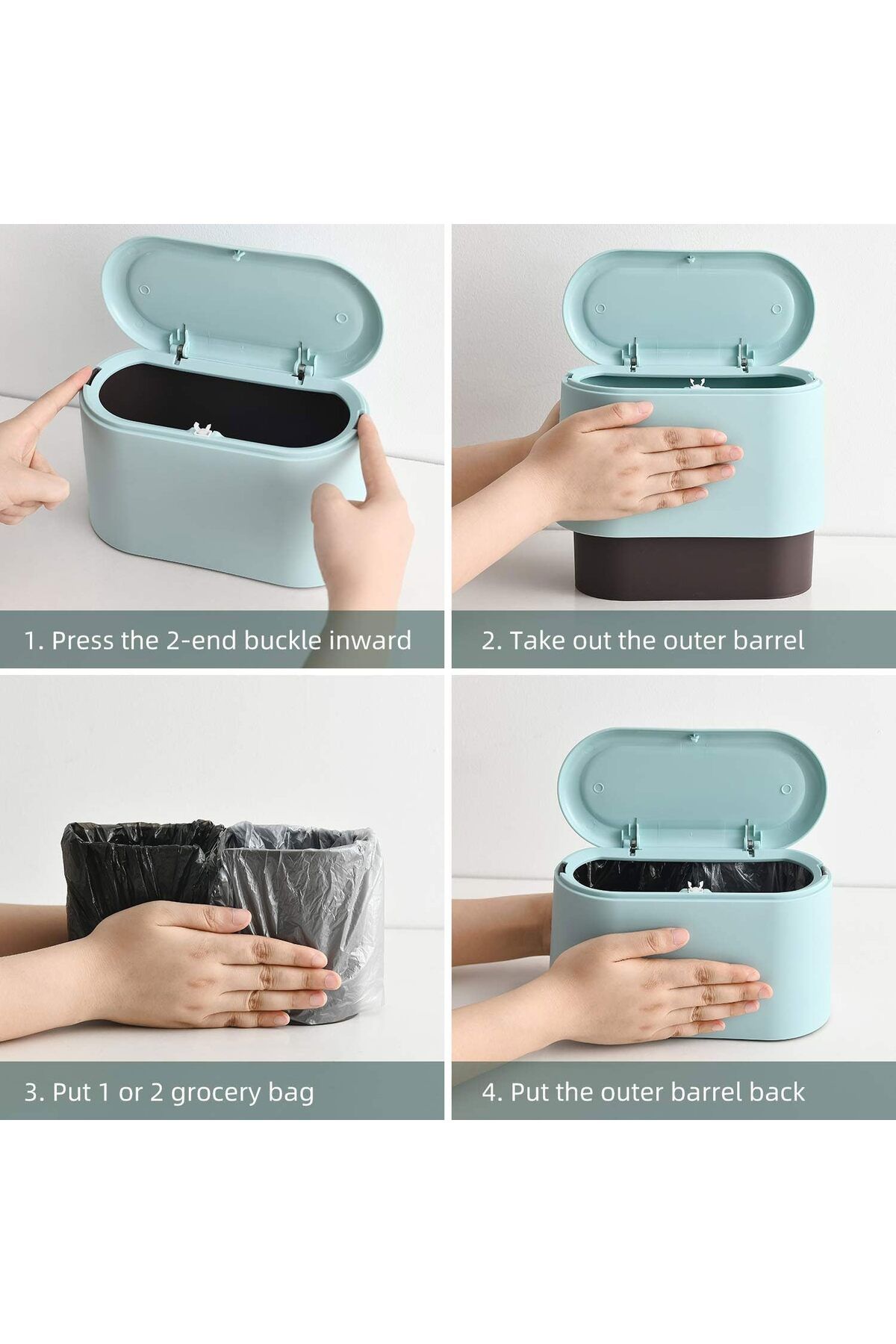 1. Press the 2-end buckle inward

2. Take out the outer barrel

3. Put 1 or 2 grocery bag

4. Put the outer barrel back