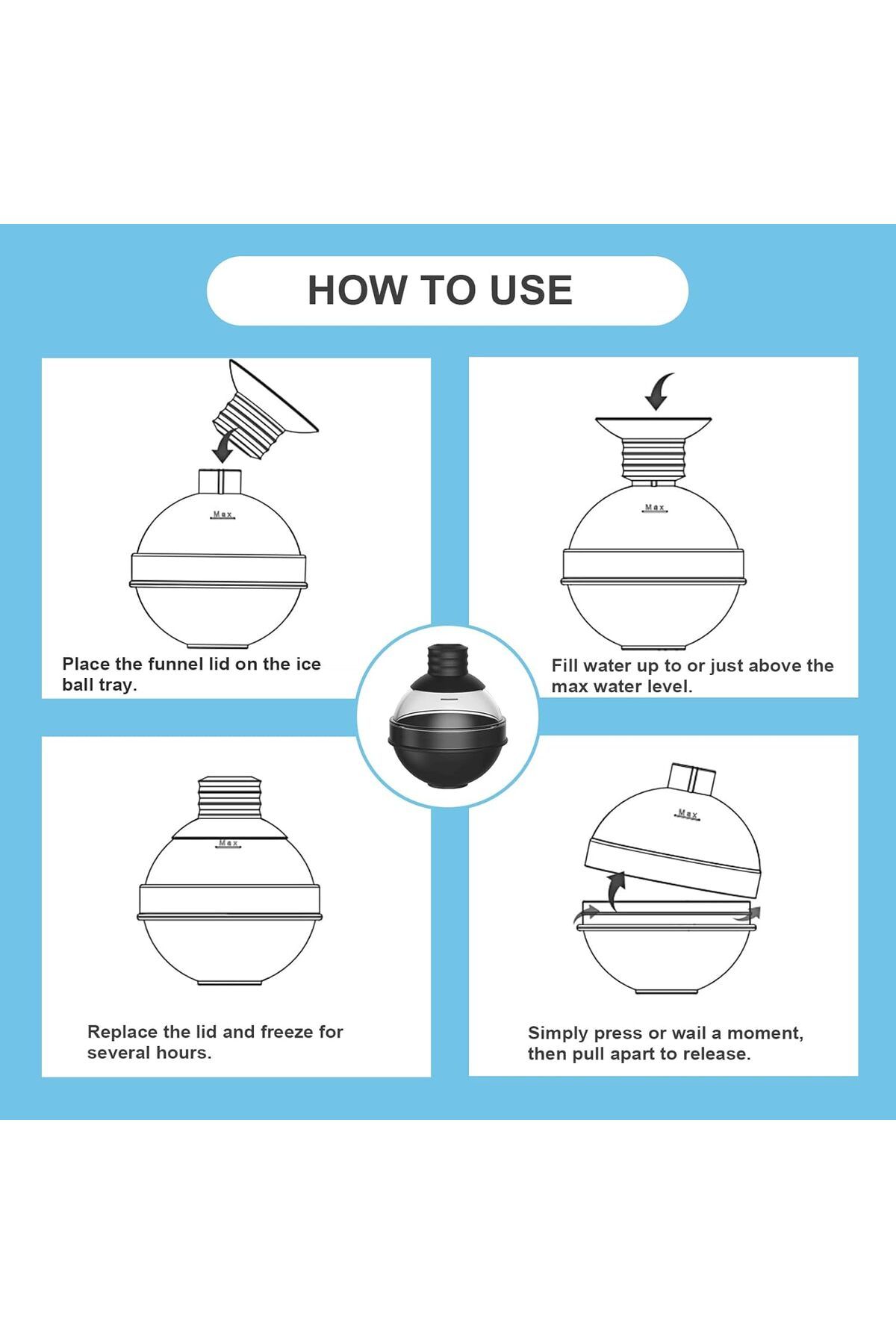 HOW TO USE

Max

Place the funnel lid on the ice ball tray.

Max

Fill water up to or just above the max water level.

Max

Replace the lid and freeze for several hours.

Max

Simply press or wail a moment, then pull apart to release.