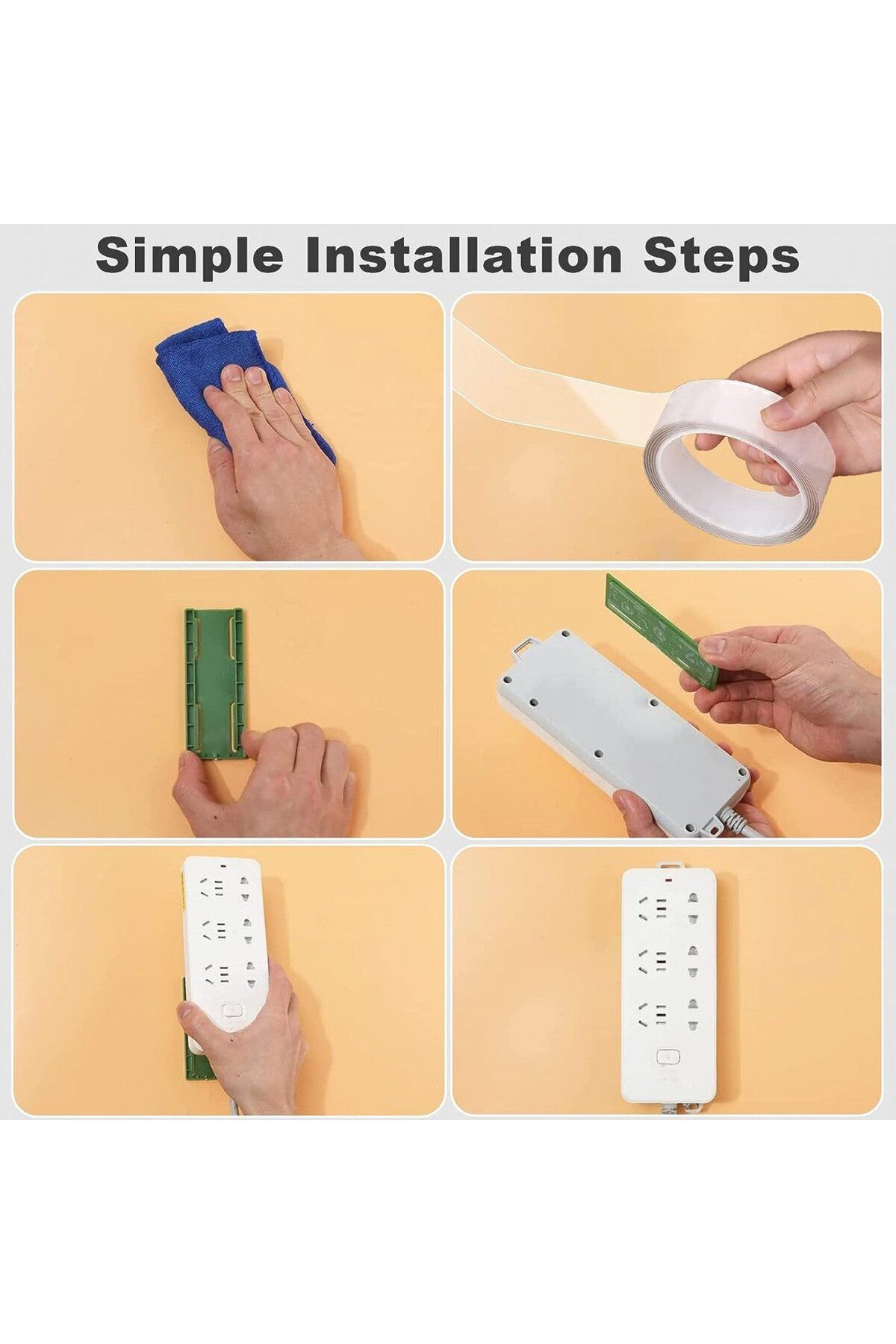 Simple Installation Steps