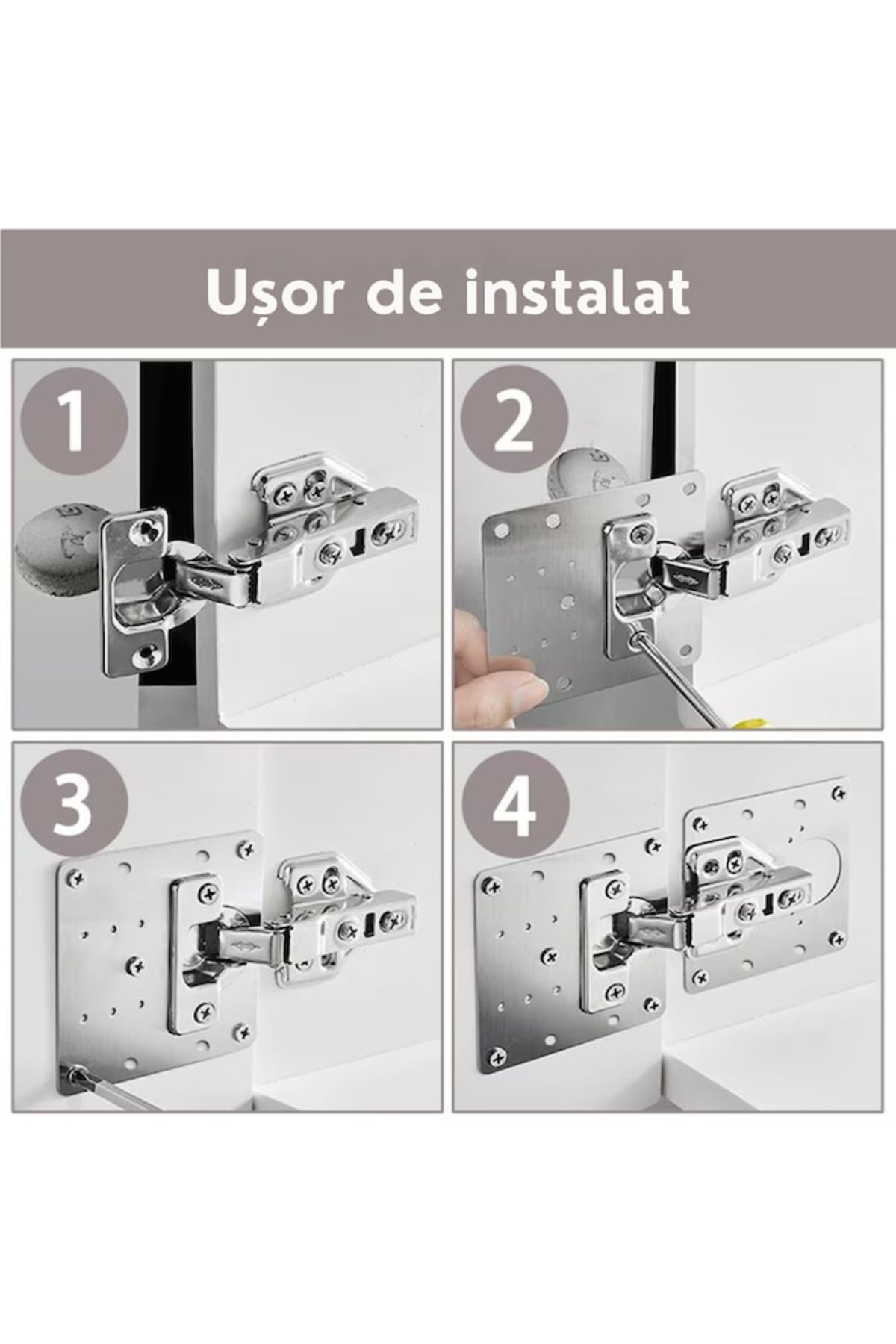 Ușor de instalat

1

2

3

4