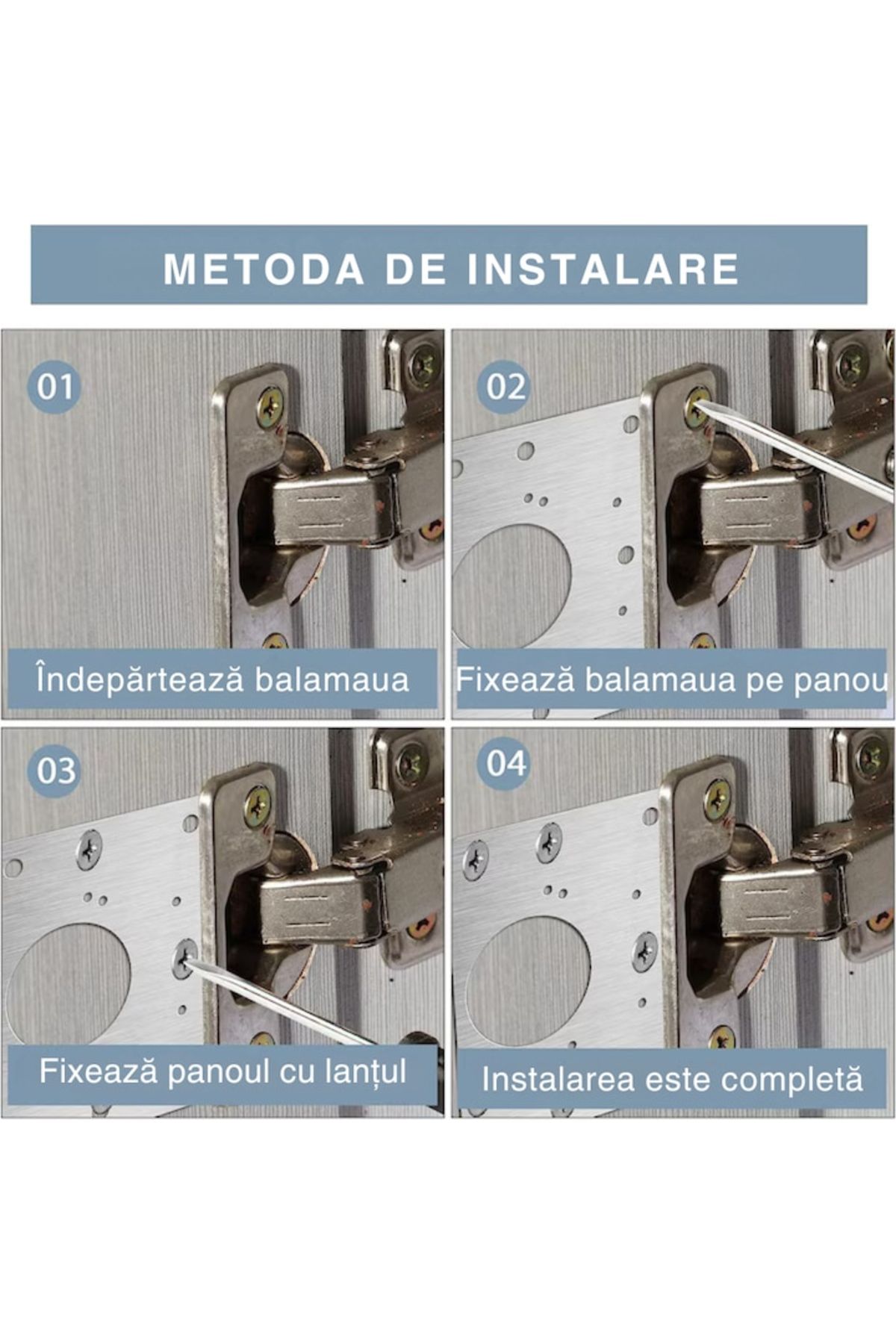 METODA DE INSTALARE

01

Îndepărtează balamaua

02

Fixează balamaua pe panou

03

Fixează panoul cu lanțul

04

Instalarea este completă