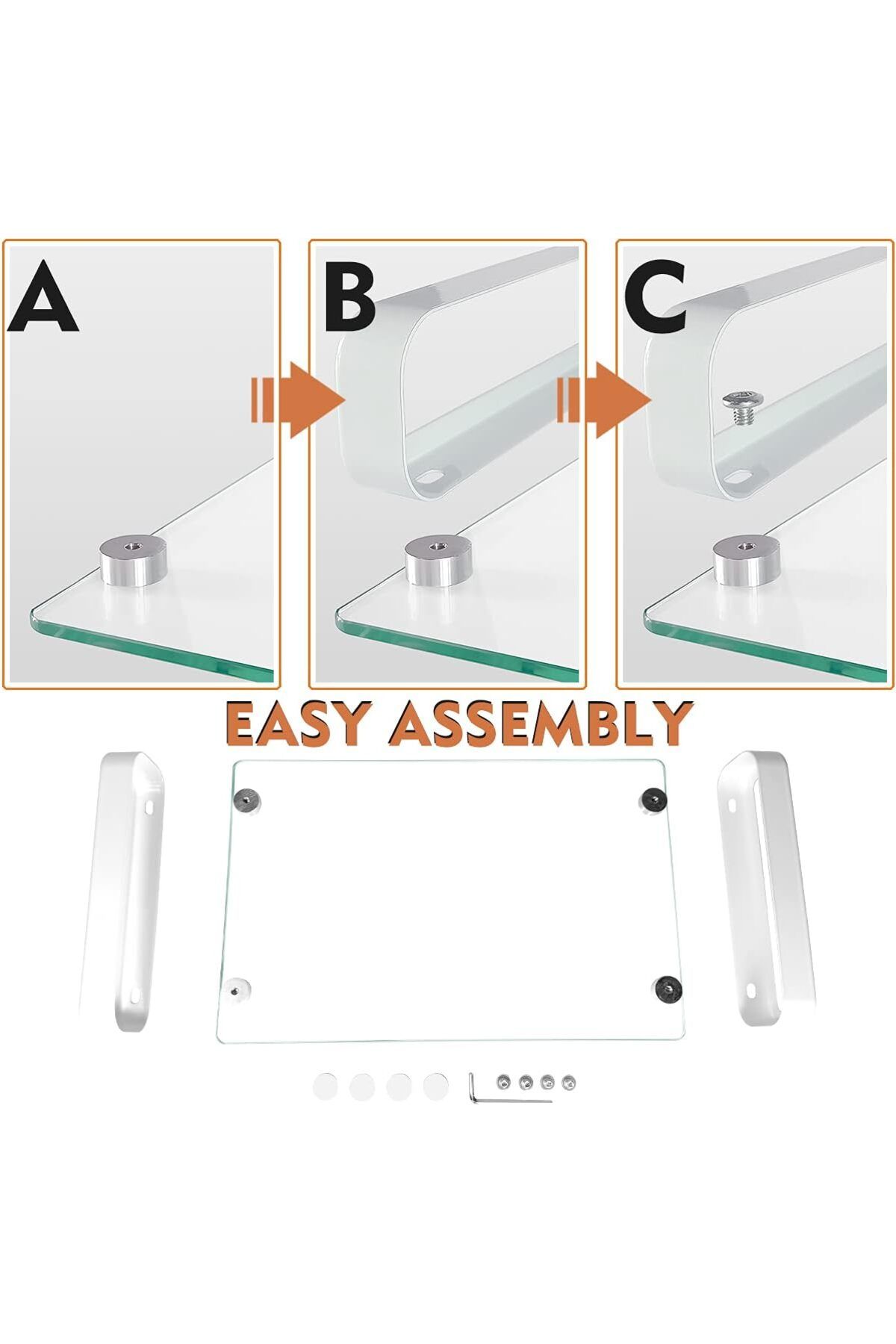 A

B

C

EASY ASSEMBLY