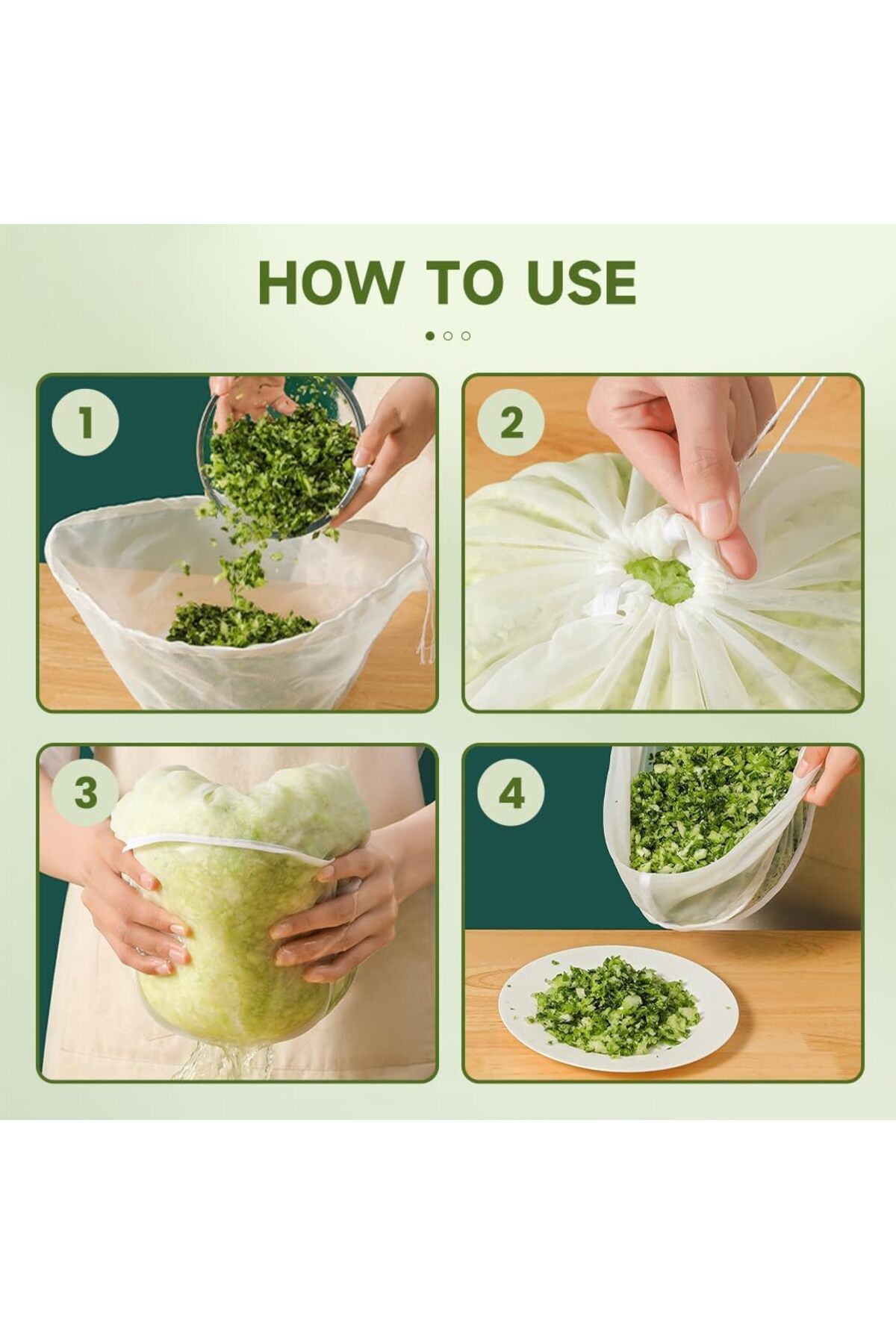 HOW TO USE

1

2

3

4