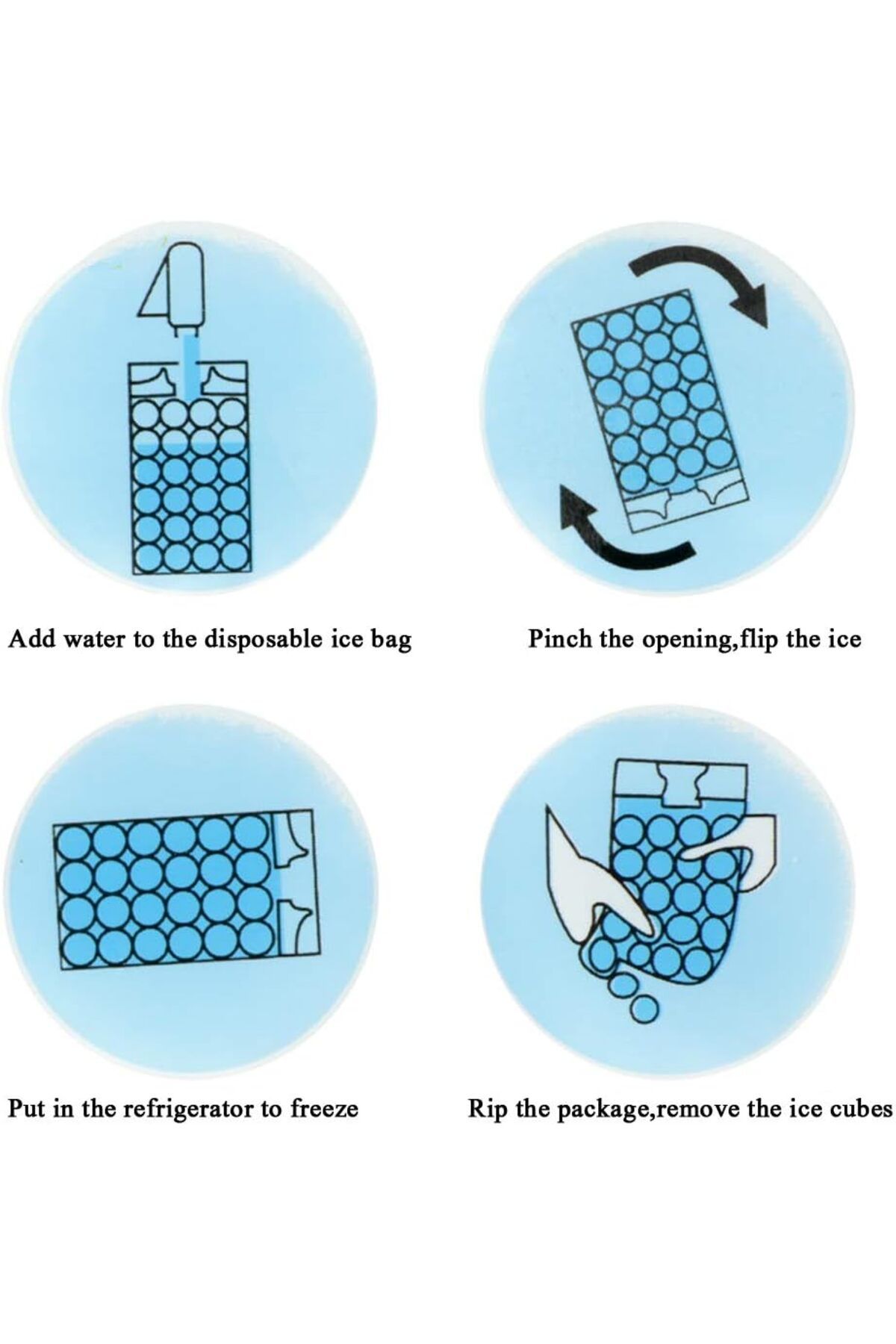 Add water to the disposable ice bag

Pinch the opening,flip the ice

Put in the refrigerator to freeze

Rip the package,remove the ice cubes