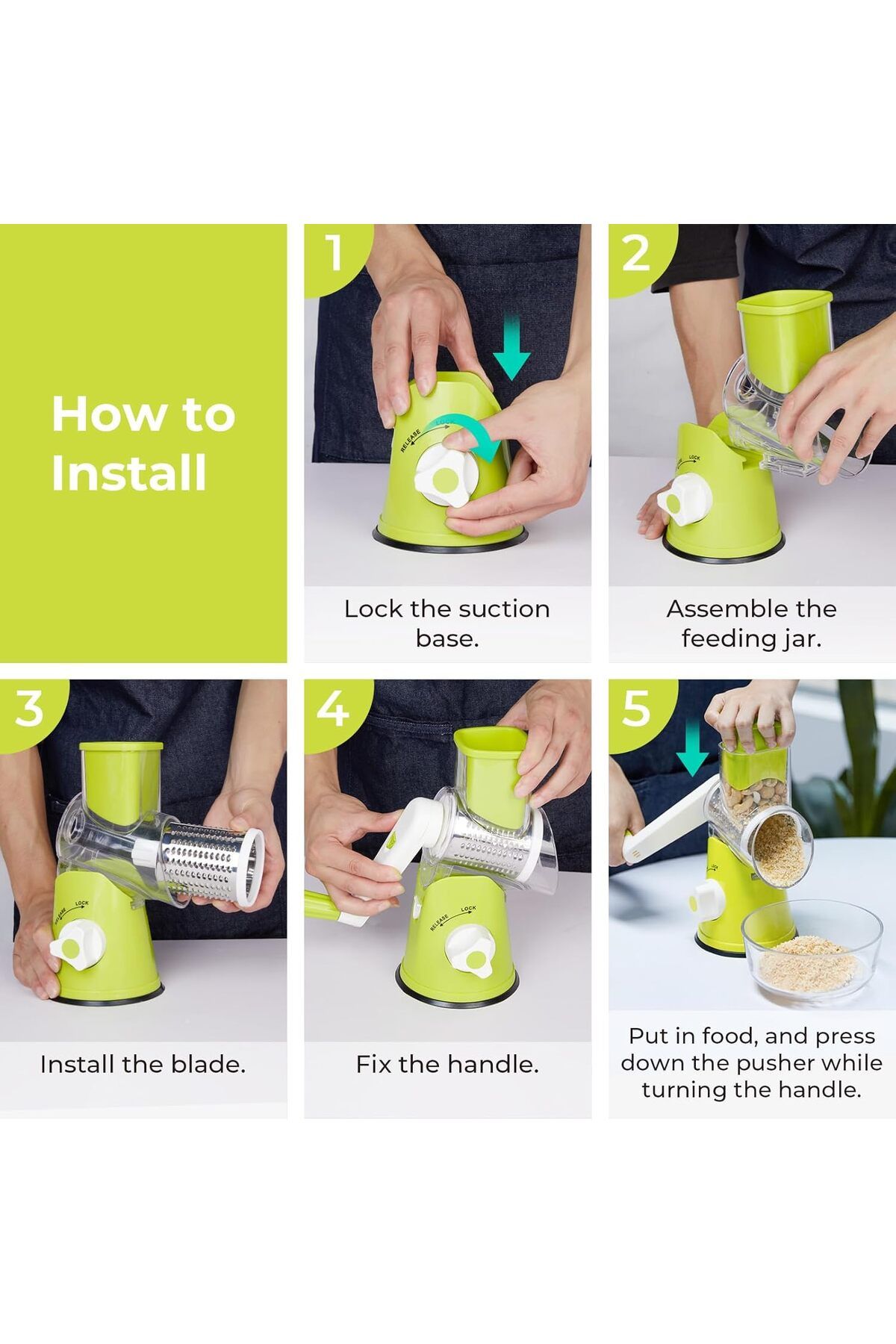 How to Install

1

RELEASE LOCK

Lock the suction base.

2

LOCK

Assemble the feeding jar.

3

RELEASE LOCK

Install the blade.

4

RELEASE LOCK

Fix the handle.

5

LOCK

Put in food, and press down the pusher while turning the handle.