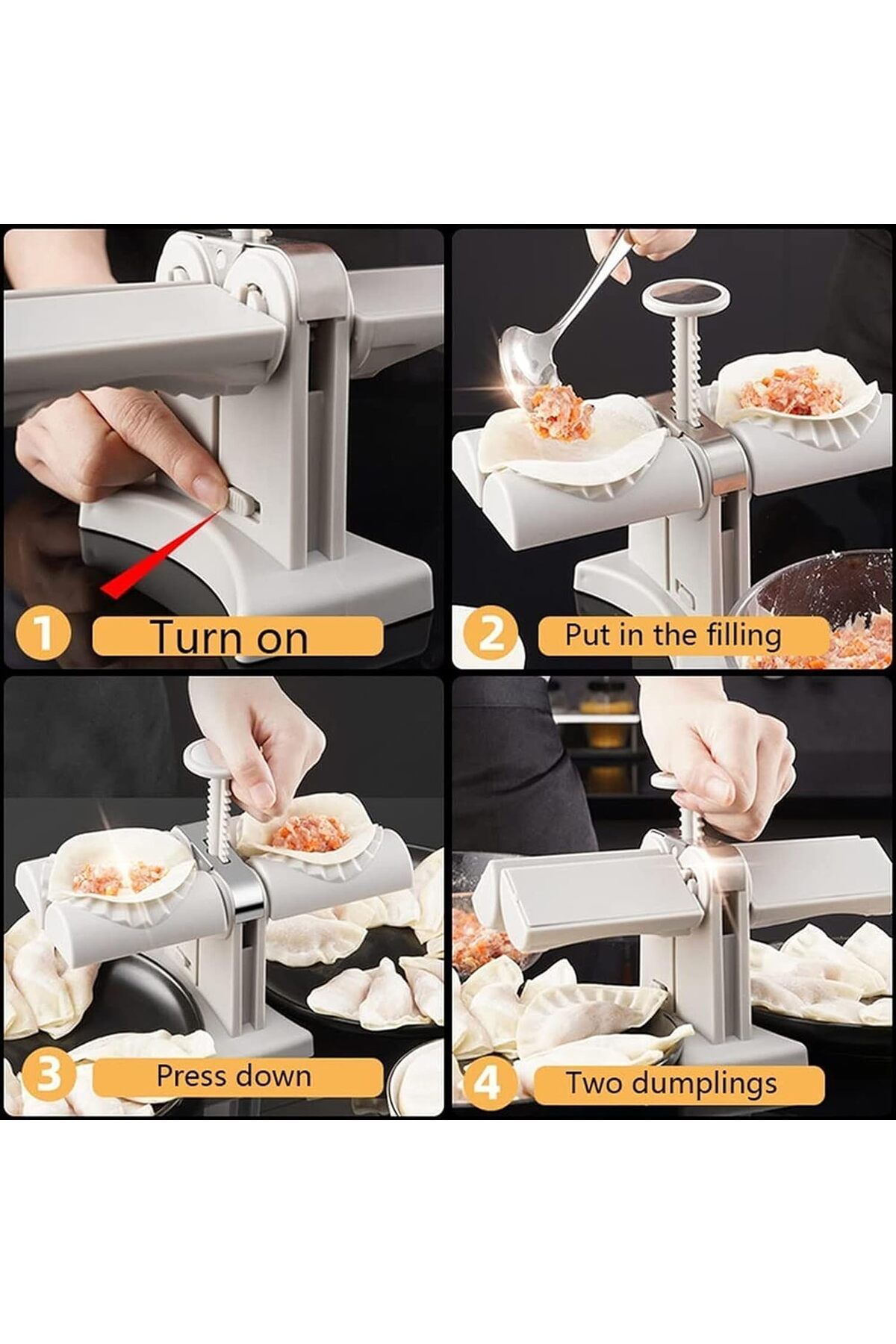 1 Turn on

2 Put in the filling

3 Press down

4 Two dumplings