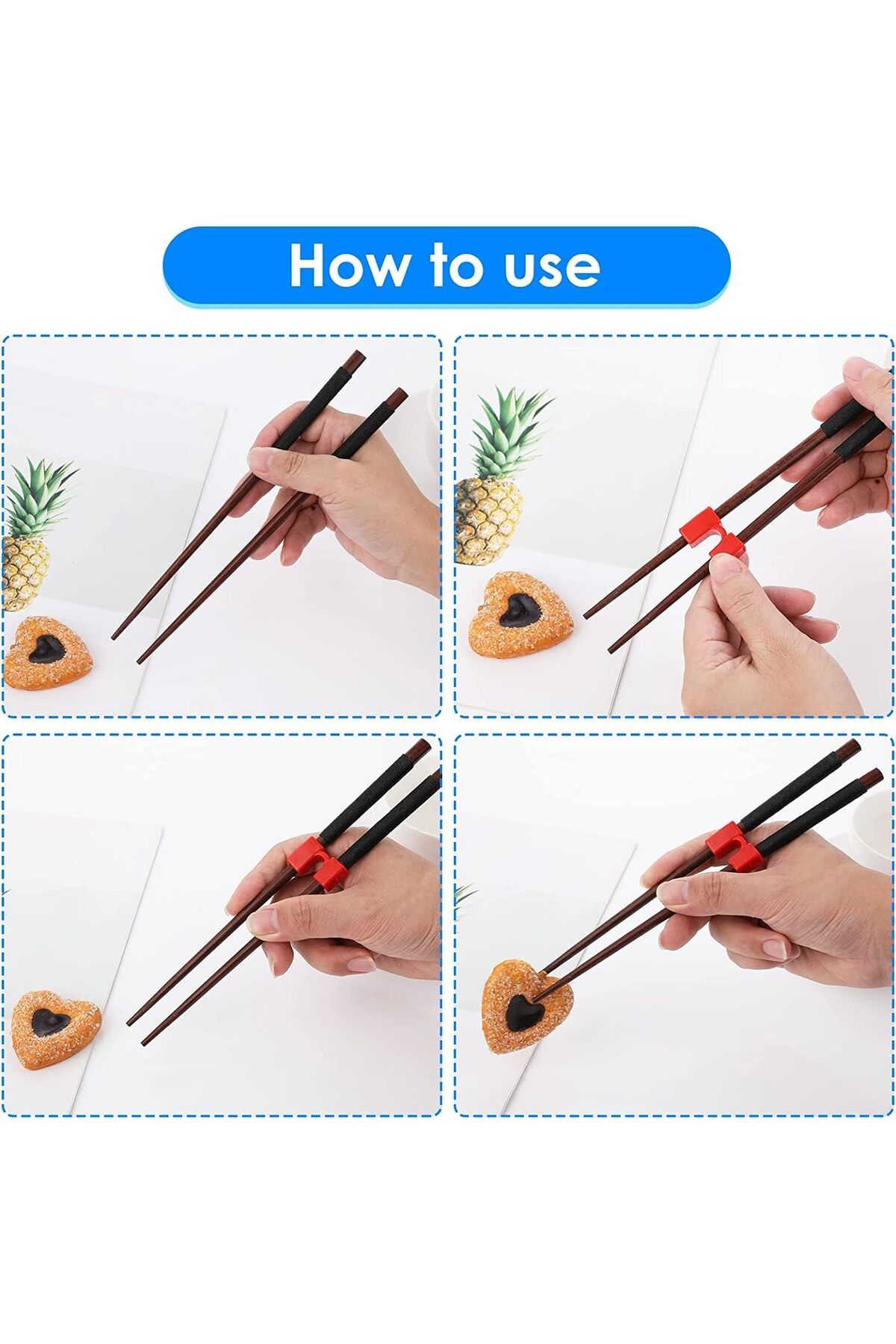 How to use