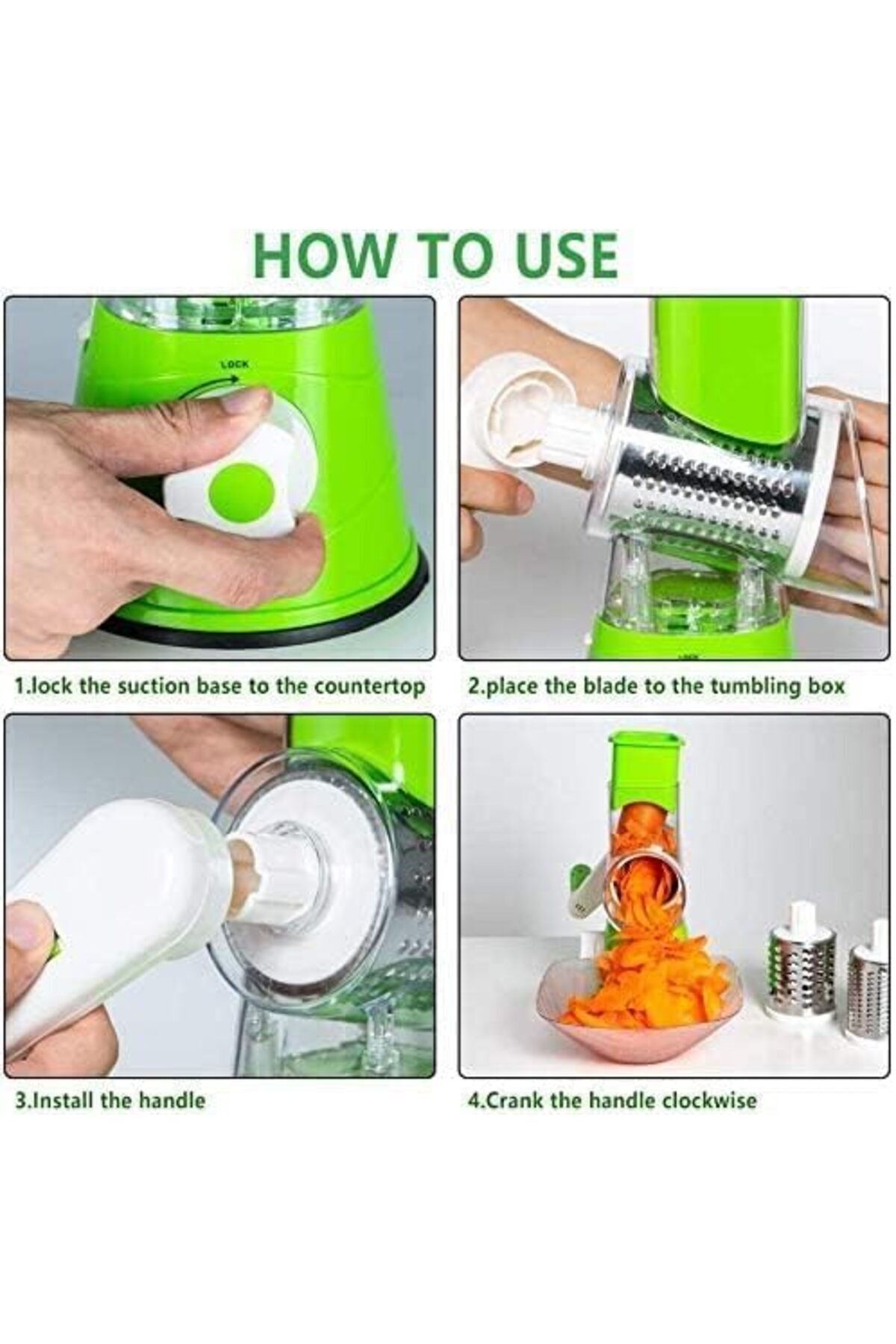 HOW TO USE

LOCK

1.lock the suction base to the countertop

2.place the blade to the tumbling box

3.Install the handle

4.Crank the handle clockwise