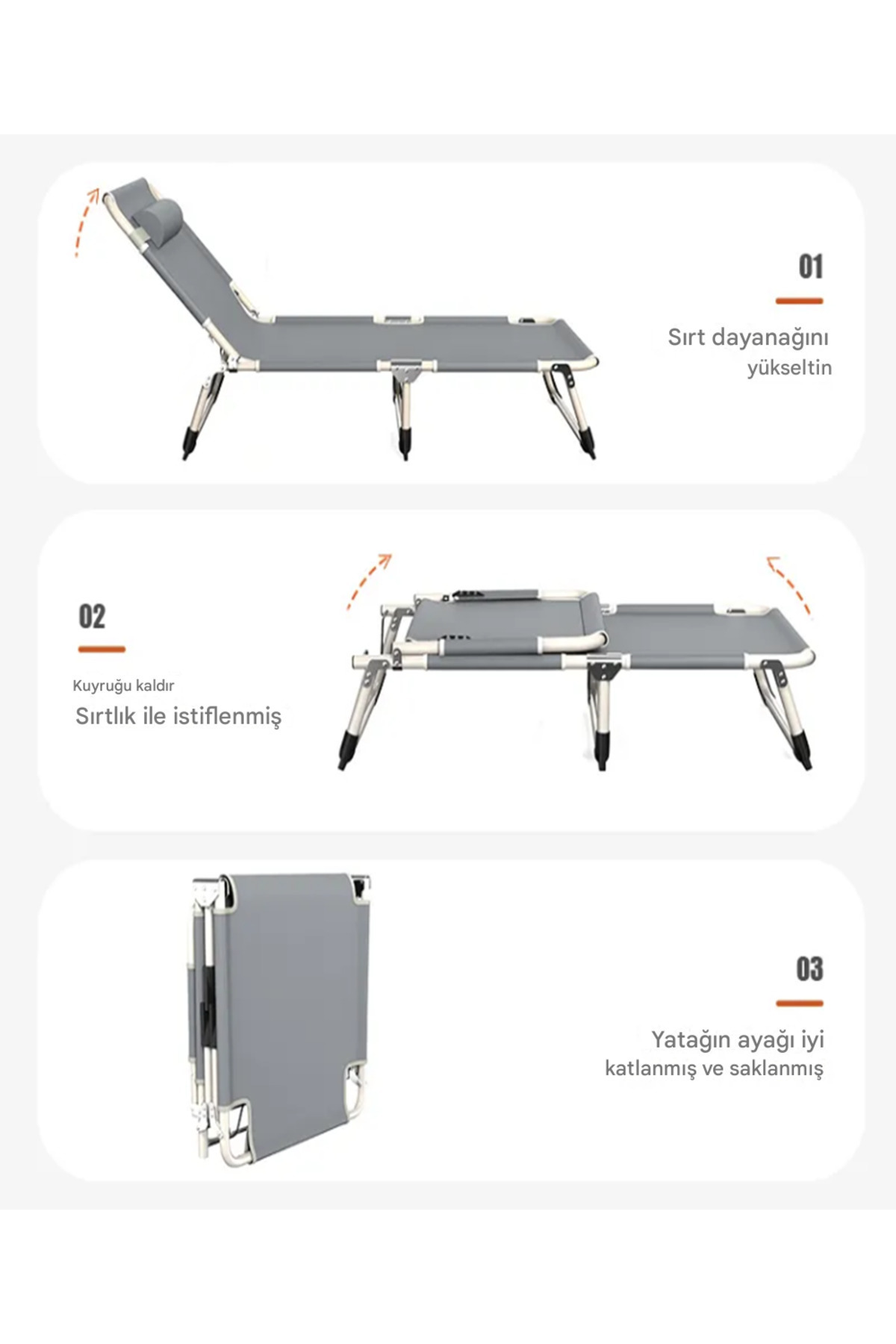 01

Sırt dayanağını
yükseltin

02

Kuyruğu kaldır
Sırtlık ile istiflenmiş

03

Yatağın ayağı iyi
katlanmış ve saklanmış