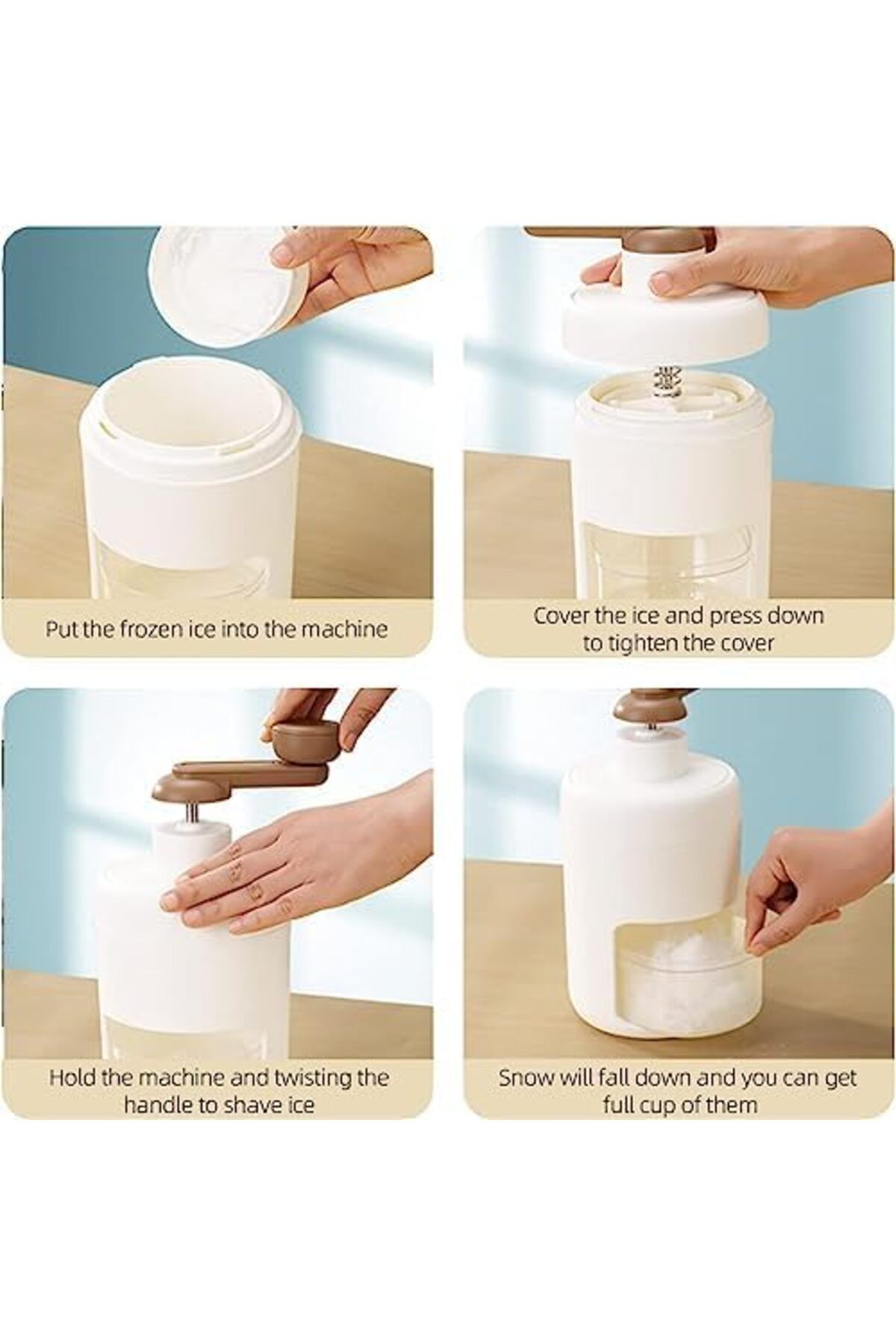 Put the frozen ice into the machine

Cover the ice and press down to tighten the cover

Hold the machine and twisting the handle to shave ice

Snow will fall down and you can get full cup of them