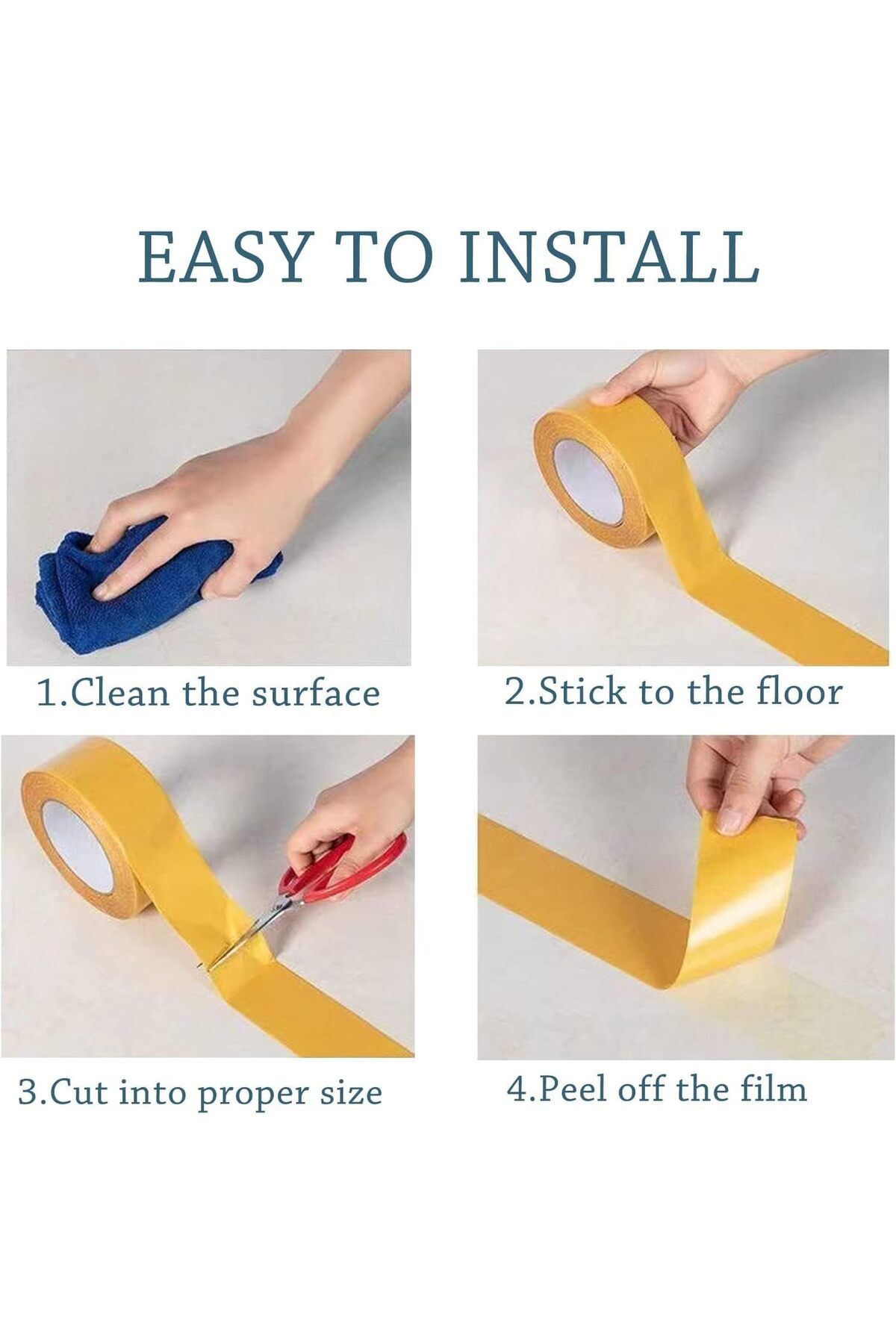 EASY TO INSTALL

1.Clean the surface

2.Stick to the floor

3.Cut into proper size

4.Peel off the film