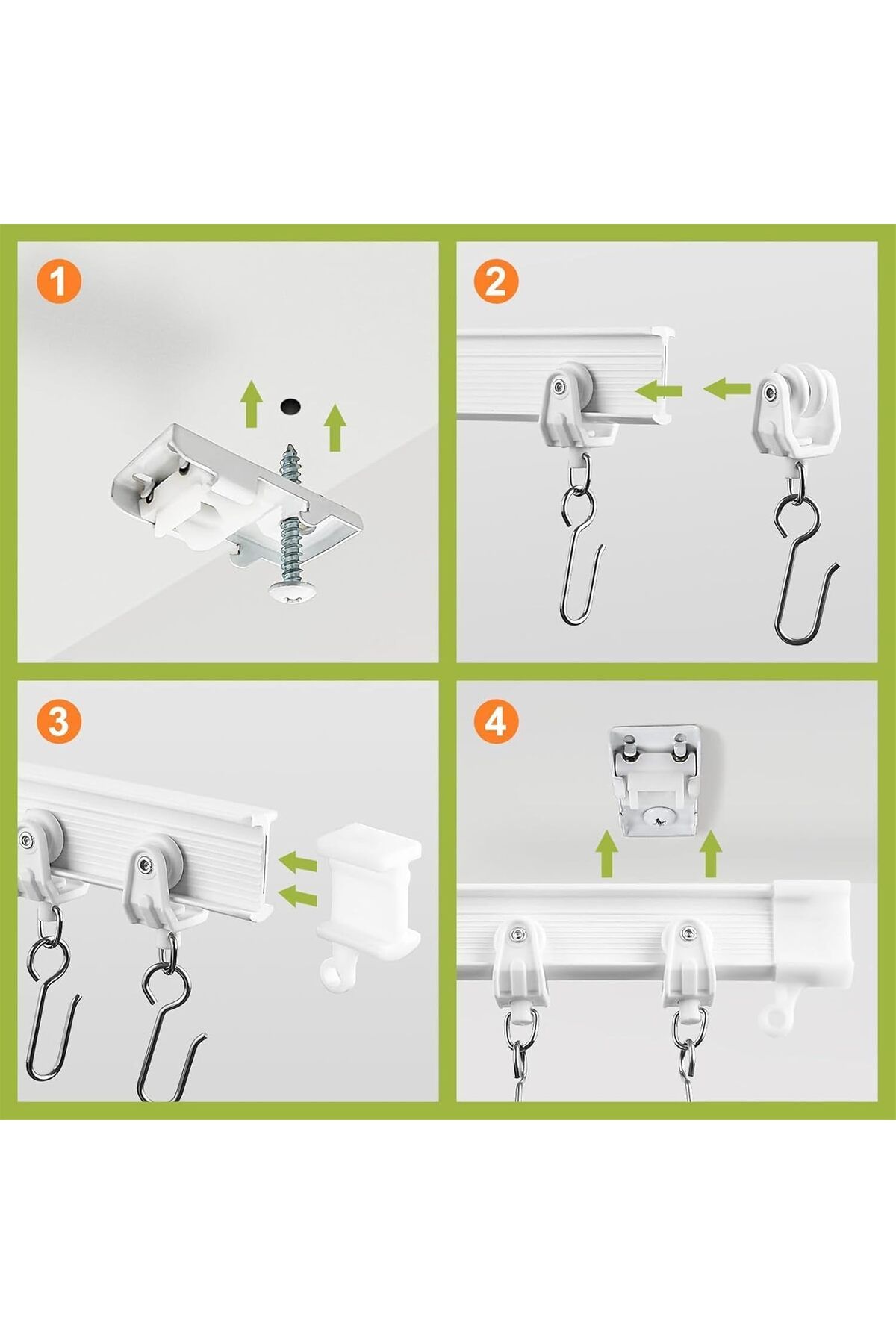 1

2

3

4