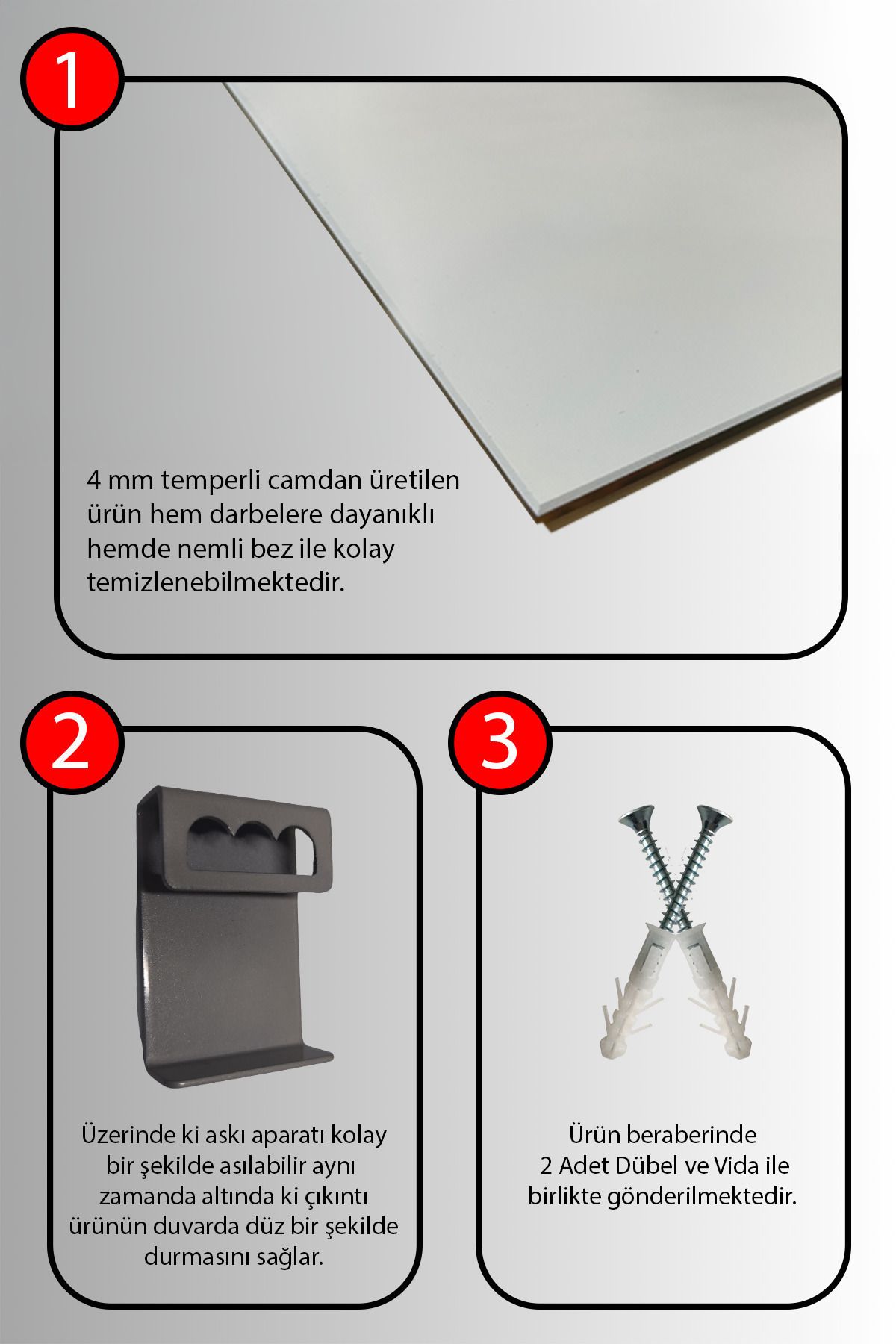 1

4 mm temperli camdan üretilen ürün hem darbelere dayanıklı hemde nemli bez ile kolay temizlenebilmektedir.

2

Üzerinde ki askı aparatı kolay bir şekilde asılabilir aynı zamanda altında ki çıkıntı ürünün duvarda düz bir şekilde durmasını sağlar.

3

Ürün beraberinde 2 Adet Dübel ve Vida ile birlikte gönderilmektedir.