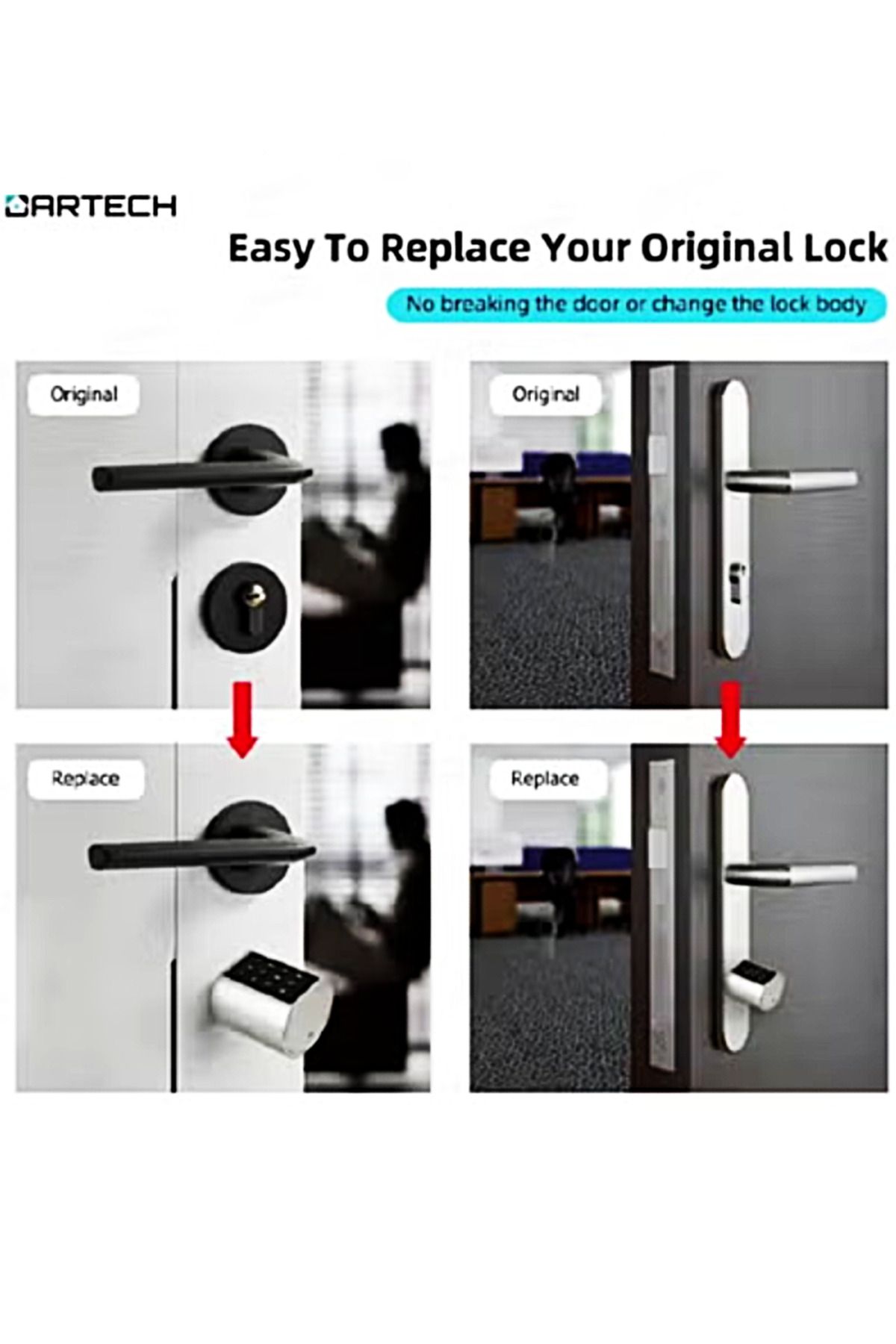 DARTECH

Easy To Replace Your Original Lock

No breaking the door or change the lock body

Original

Original

Replace

Replace